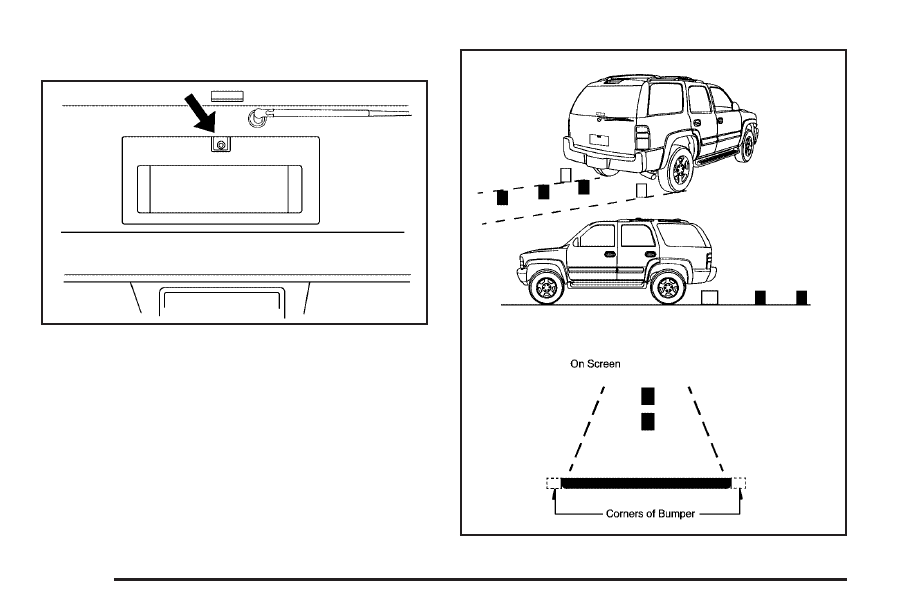 On Screen

Corners of Bumper