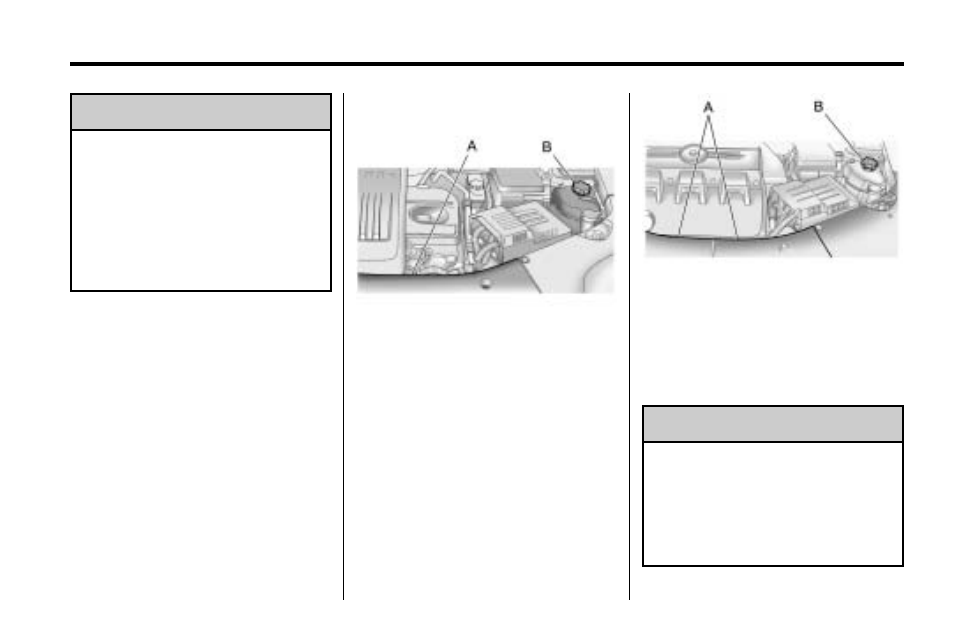 A

B

A

B