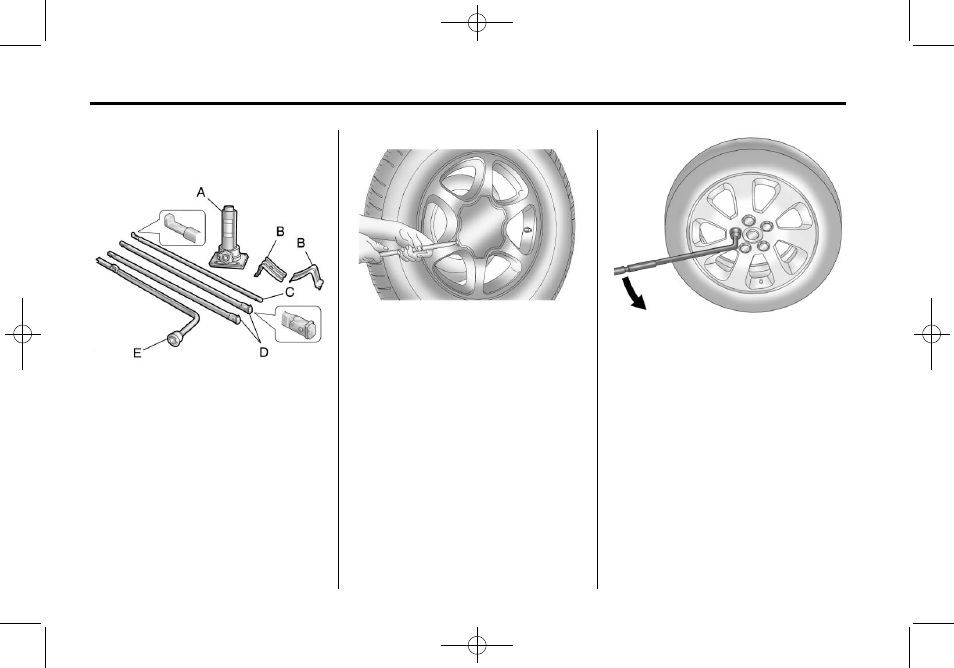 A

B

B

C

D

E