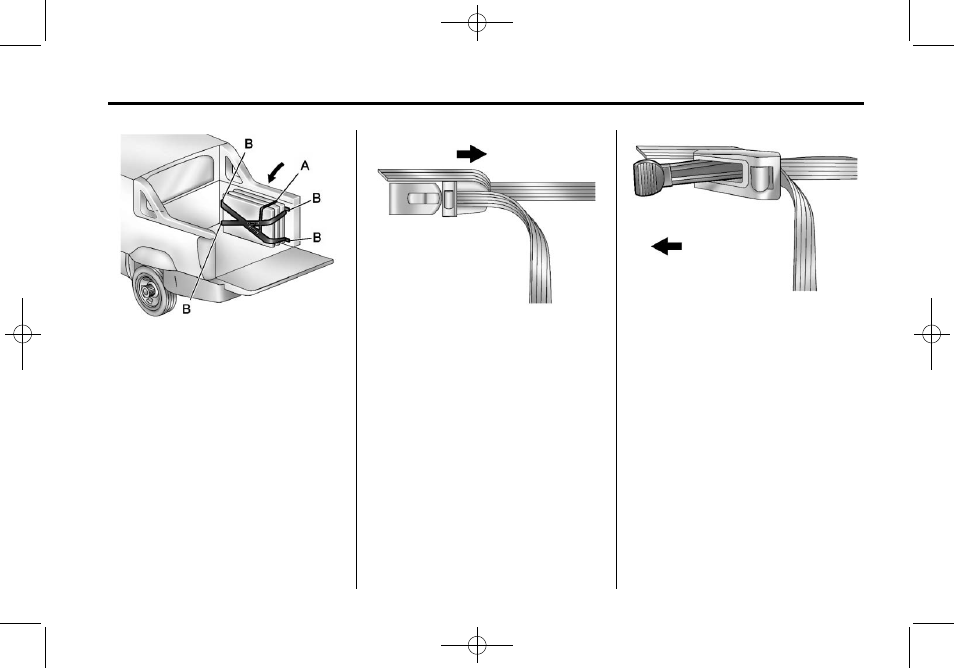 B
A
B
B
B