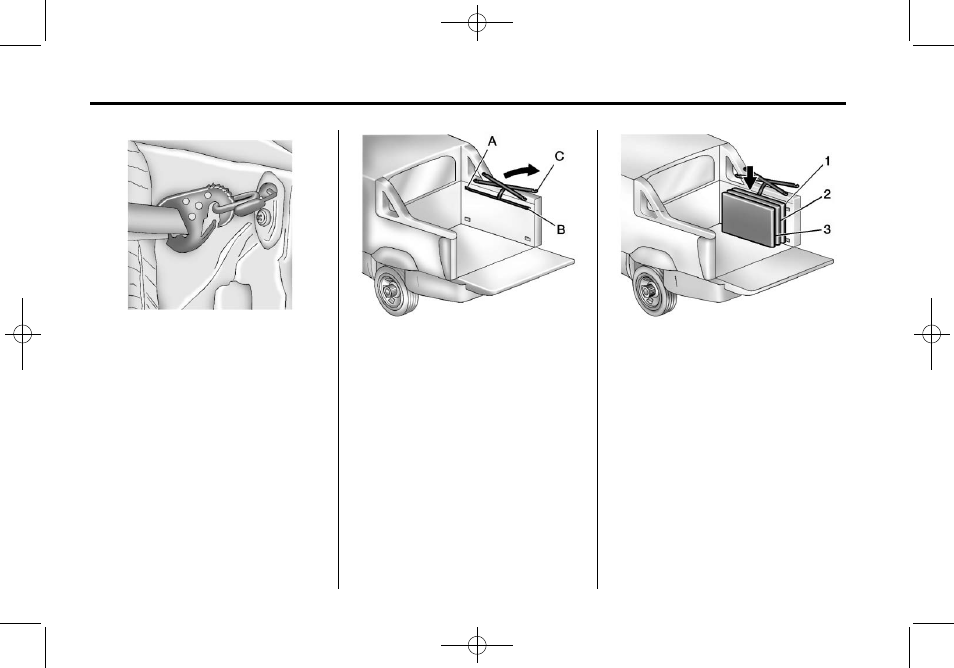 A
C
B
1
2
3