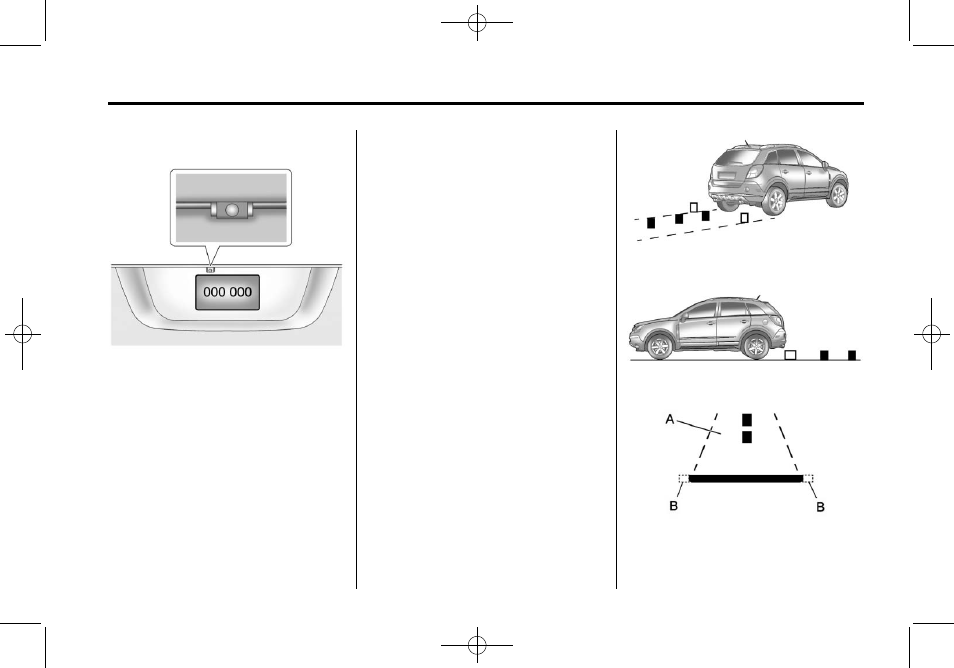 000 000

A

B

B