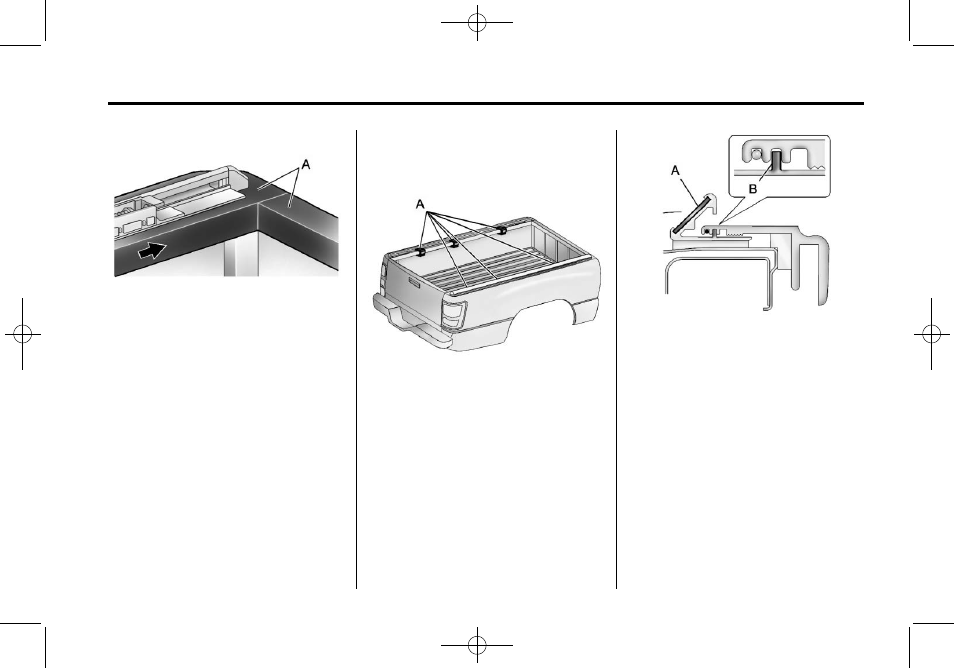 A

A

A

B