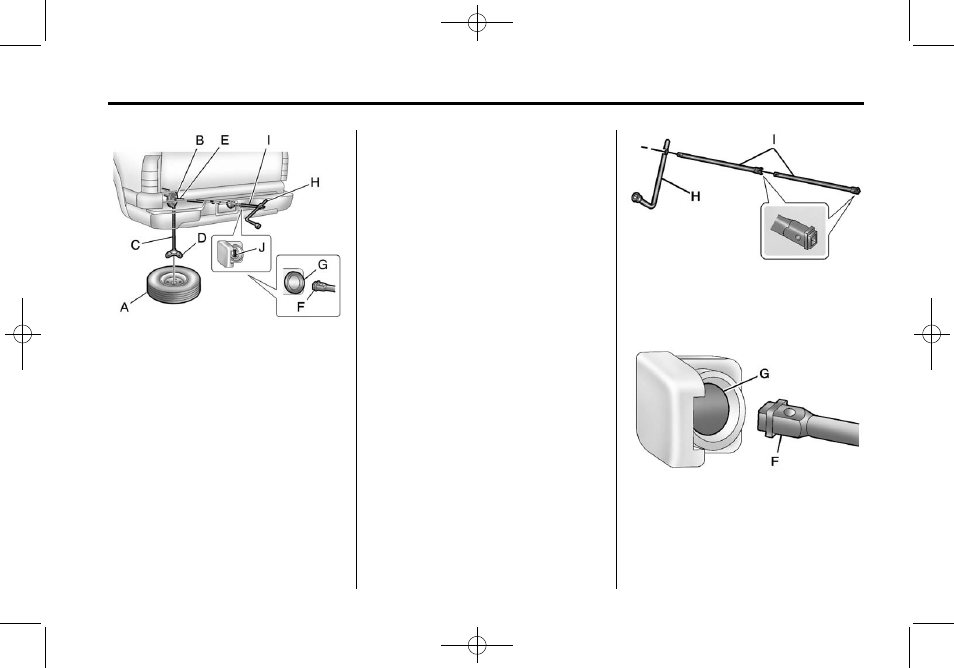 B E I
H
C D
J
G
A
F

I
H

G
F