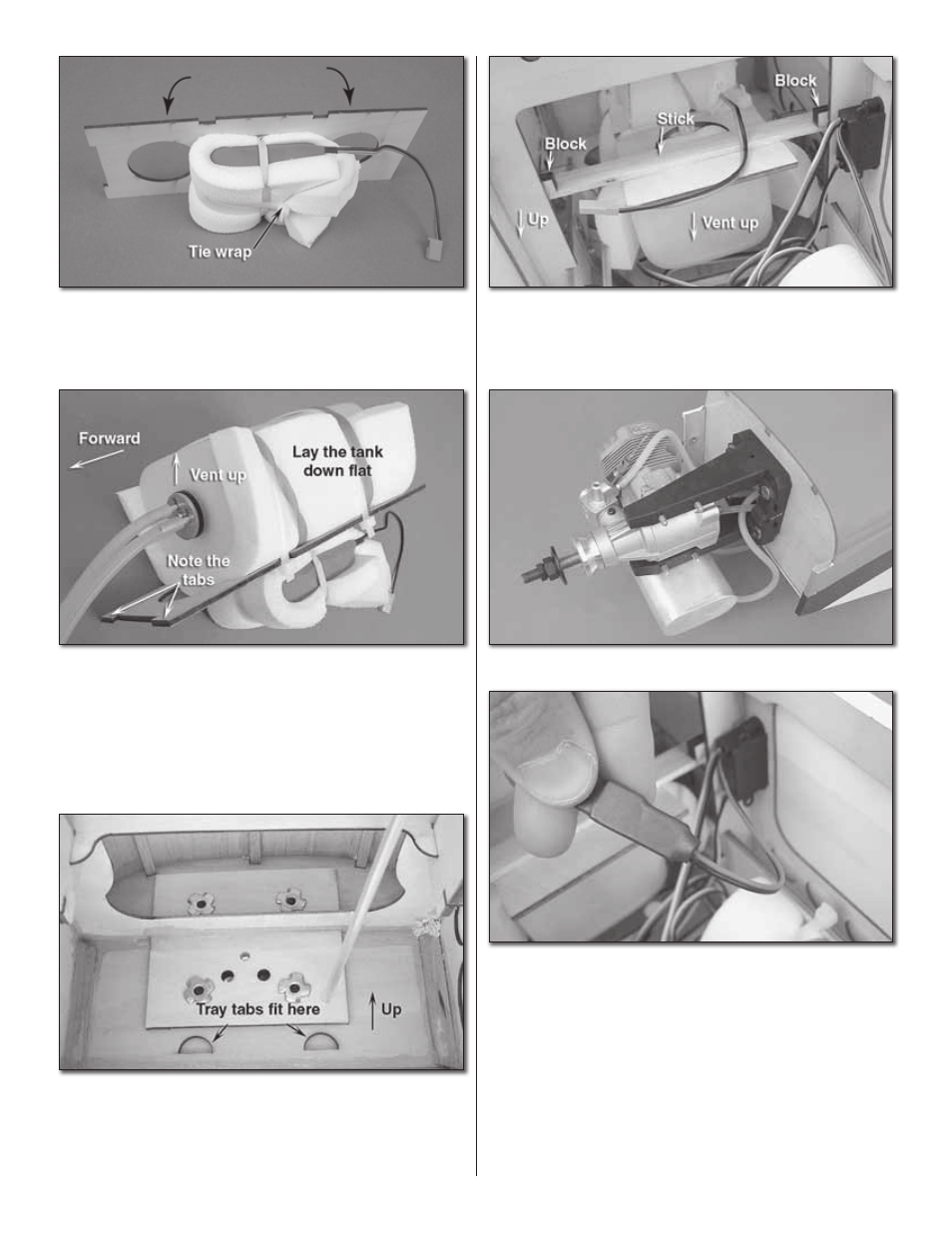 Tie wrap

Forward

Vent up

Lay the tank down flat

Note the tabs

Tray tabs fit here

Up

Block

Stick

Block

Up

Vent up