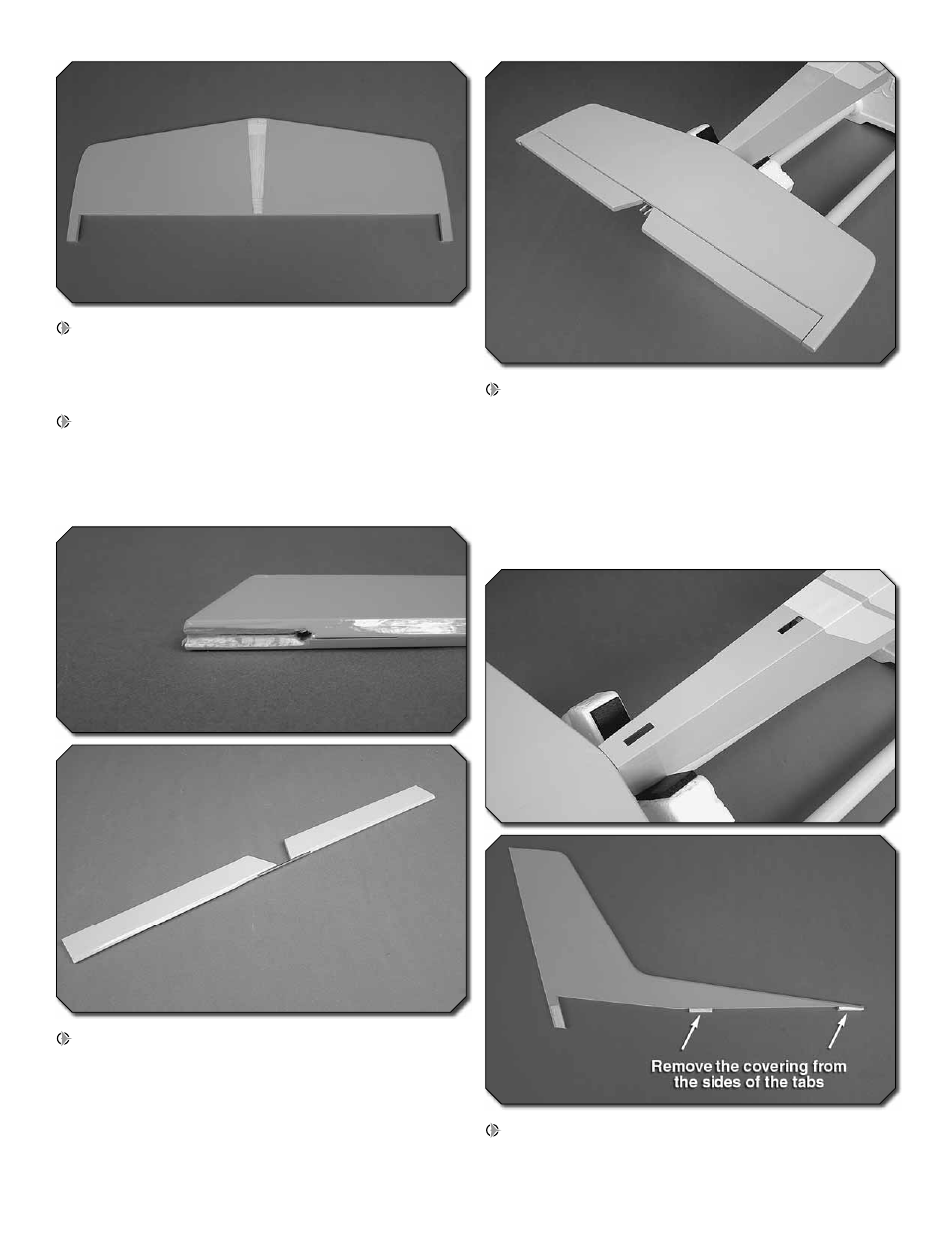 Remove the covering from the sides of the tabs