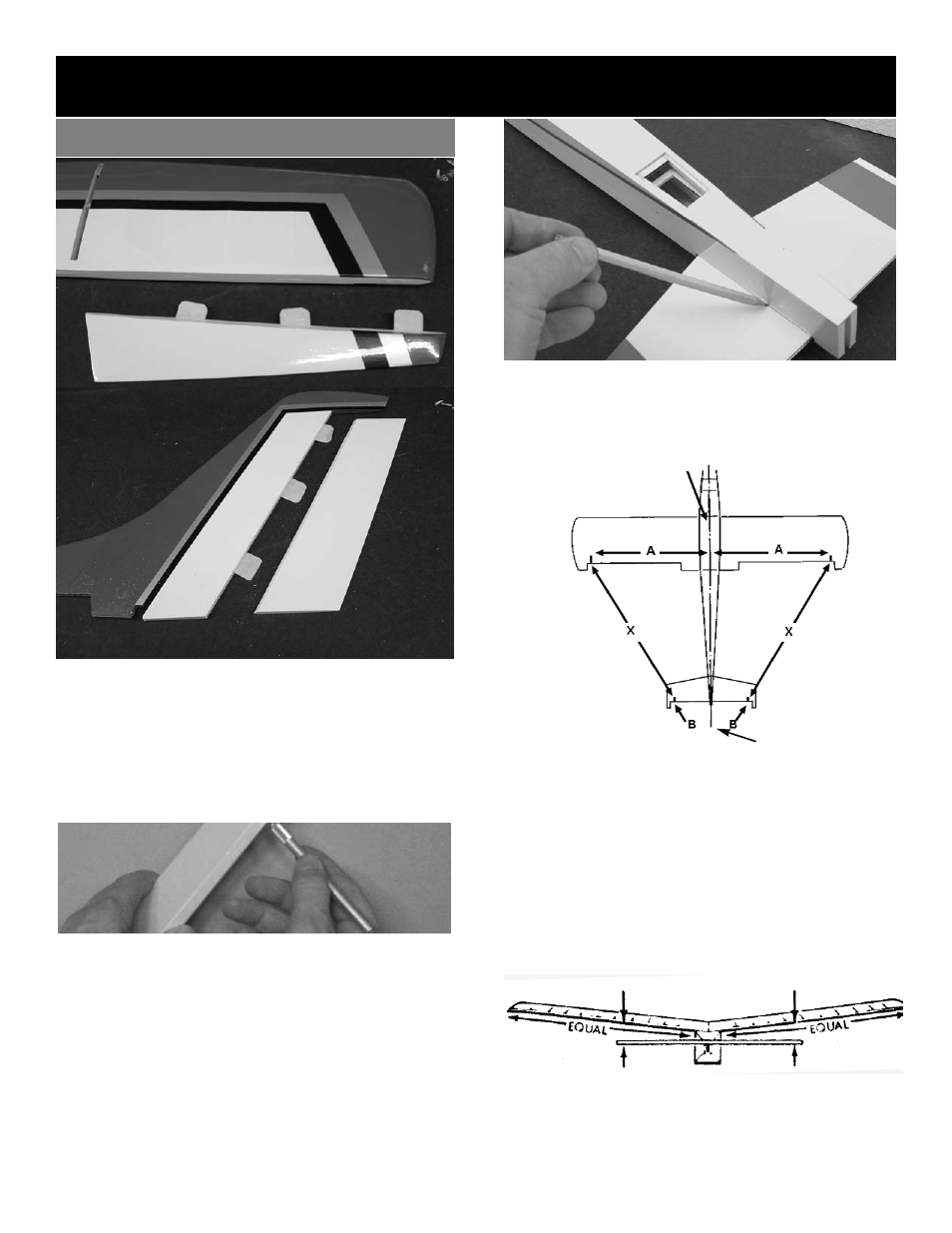 A
A
X
X
B
B
EQUAL
EQUAL