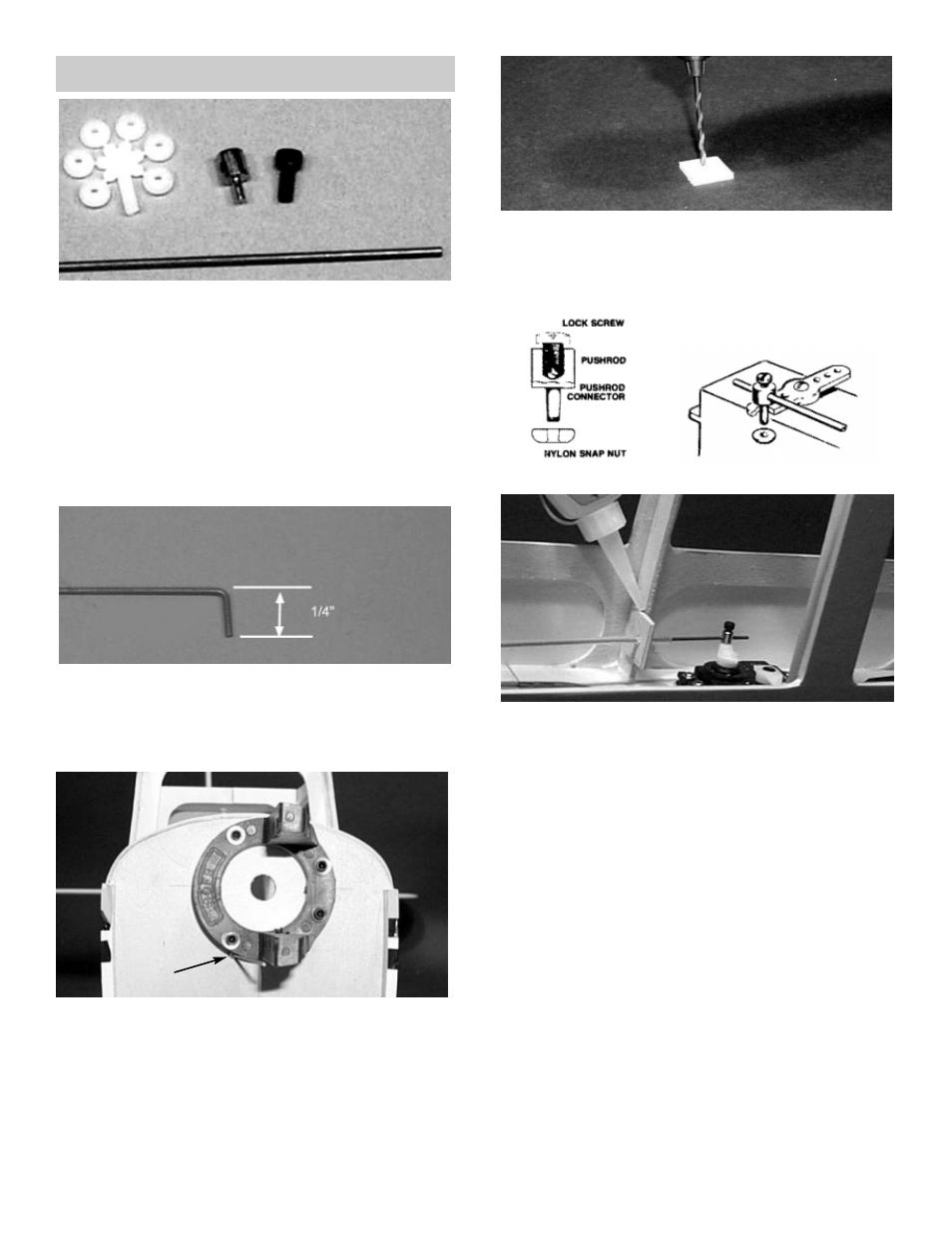 1/4"

LOCK SCREW

PUSHROD

PUSHROD CONNECTOR

NYLON SNAP NUT