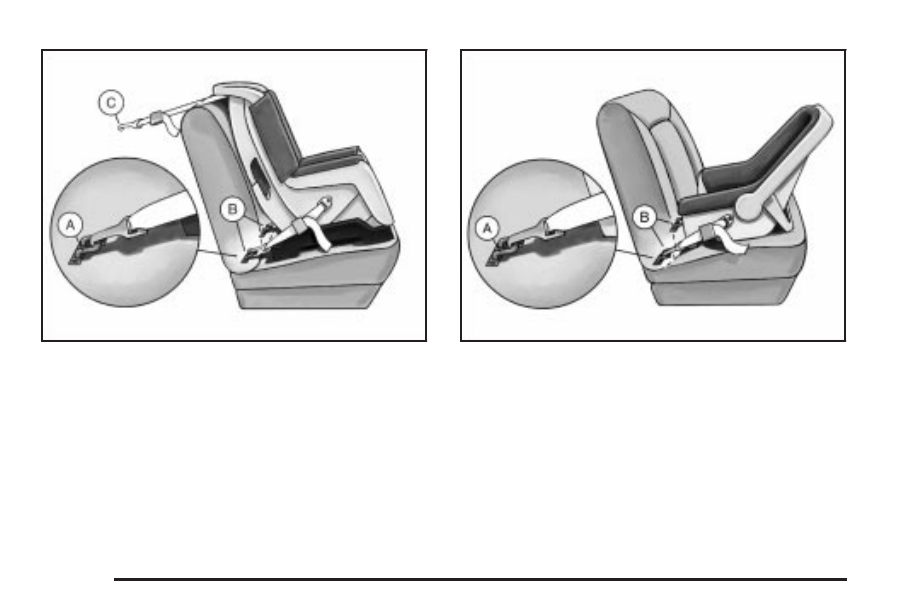 C
A
B
A
B