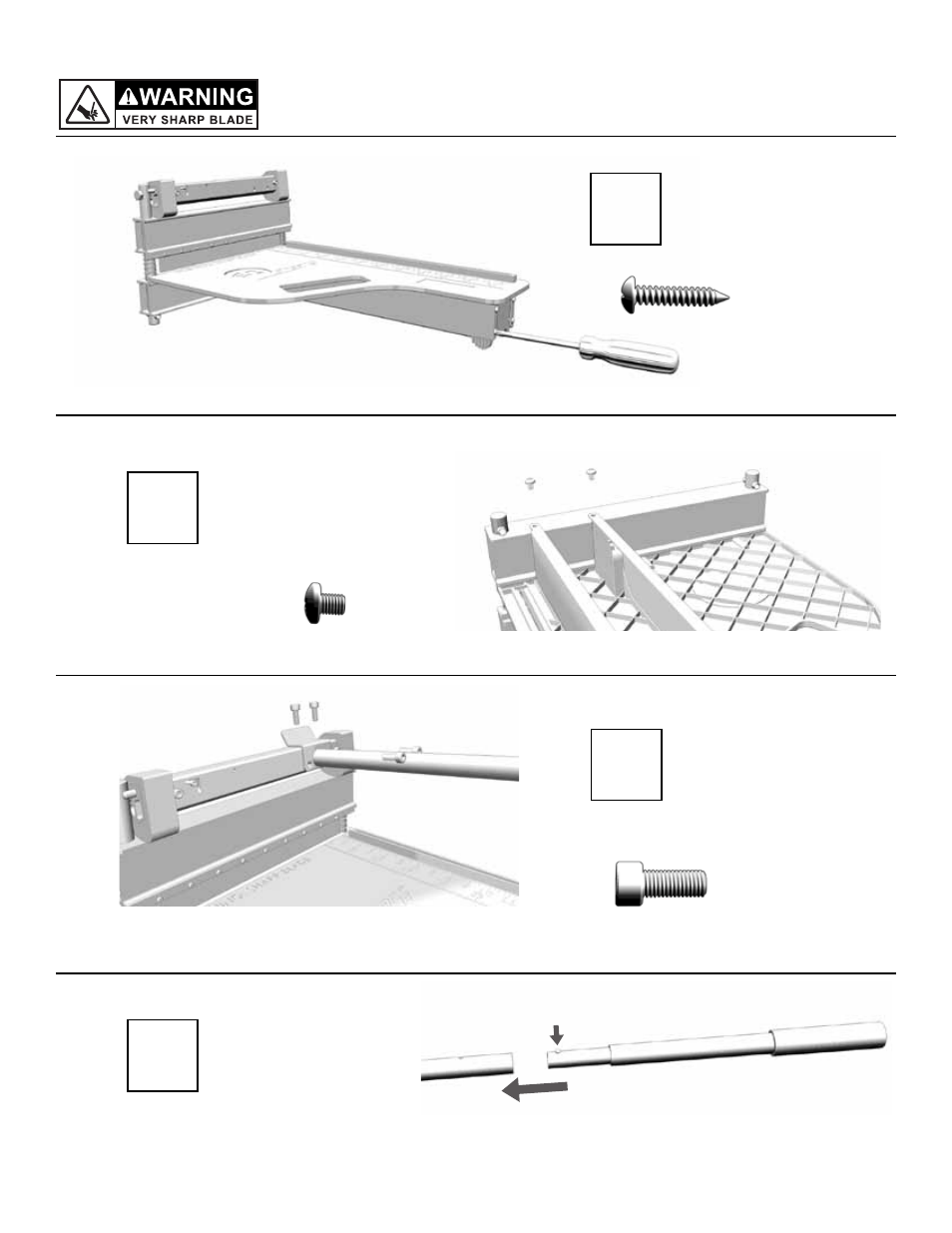 WARNING
VERY SHARP BLADE