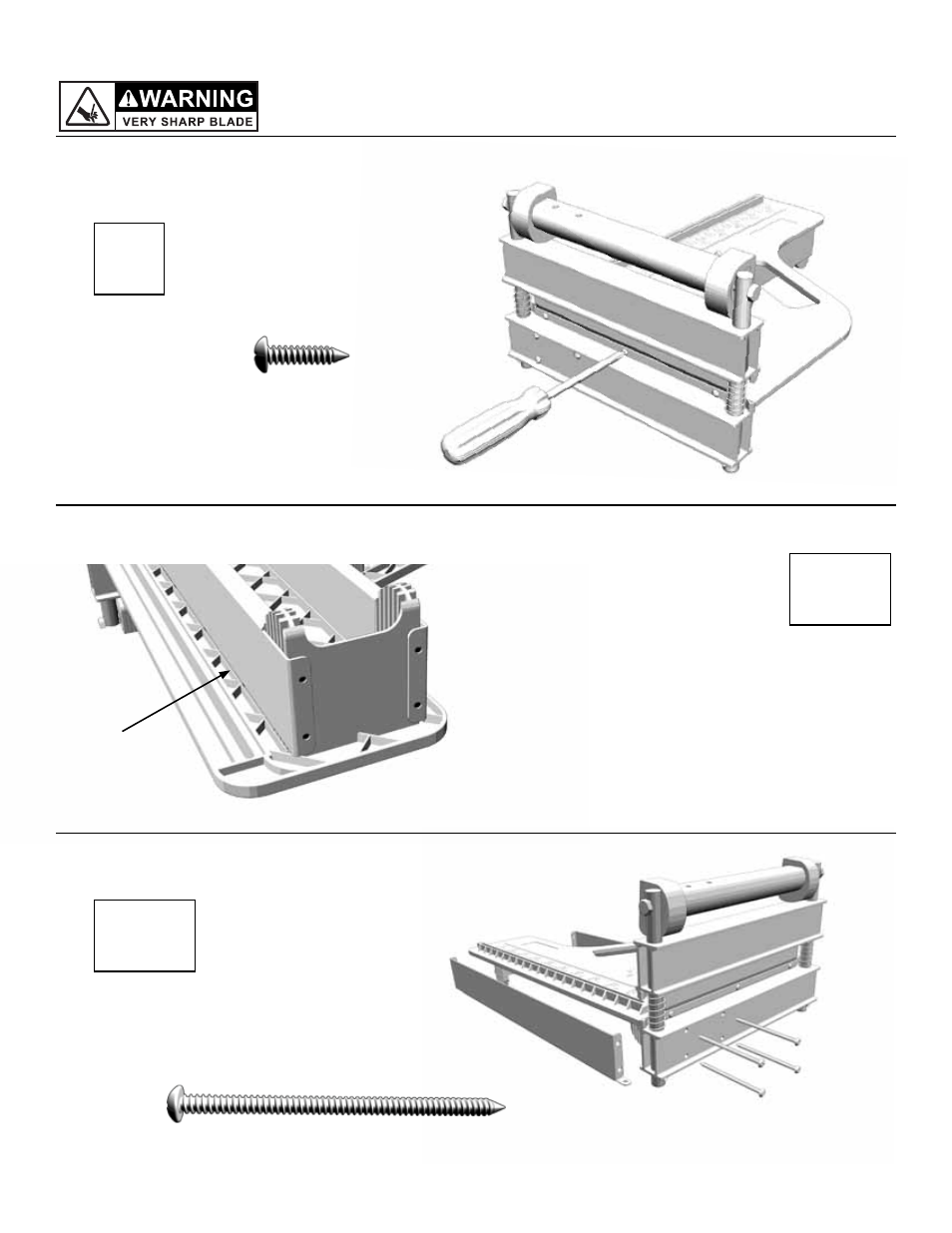 WARNING
VERY SHARP BLADE