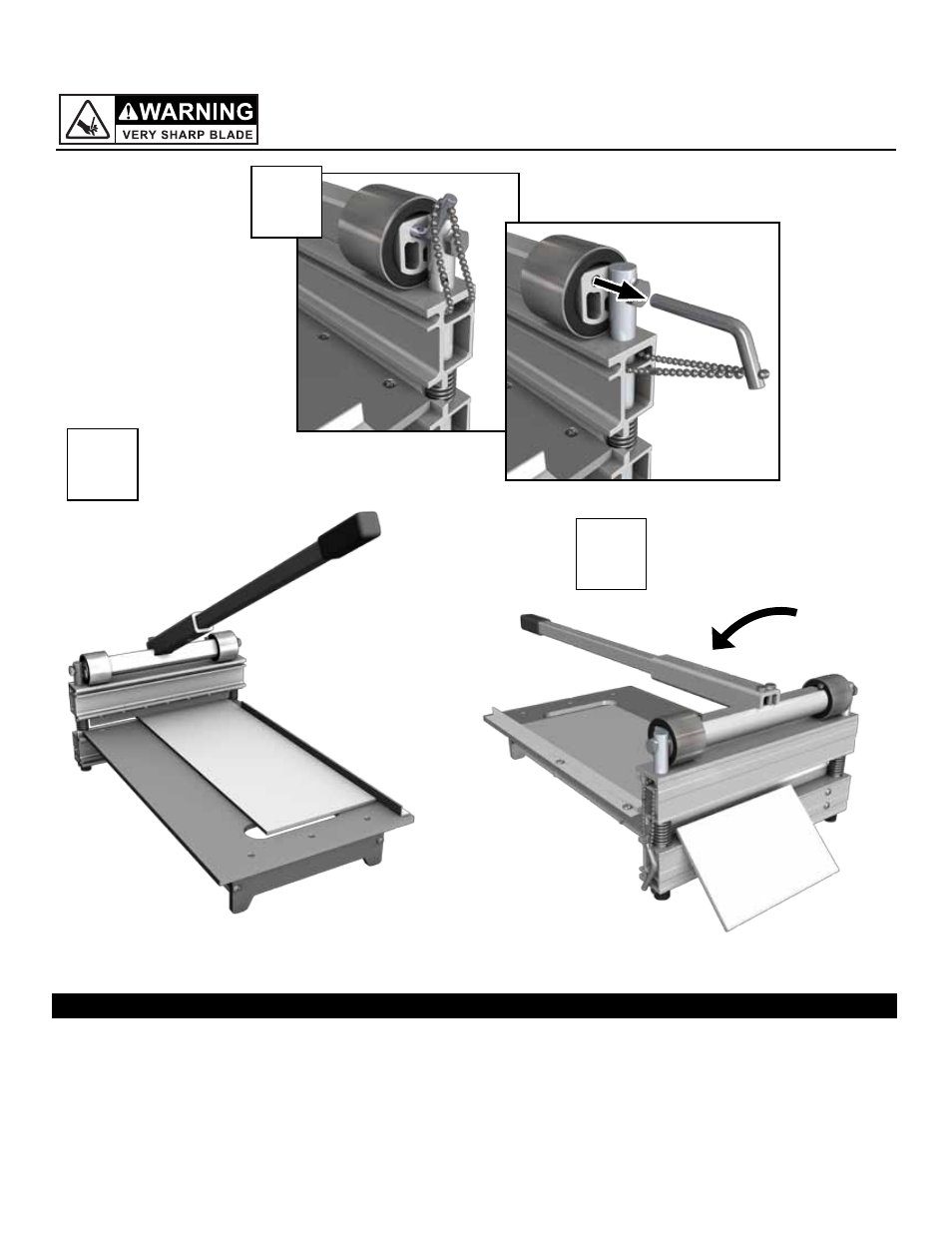 WARNING
VERY SHARP BLADE