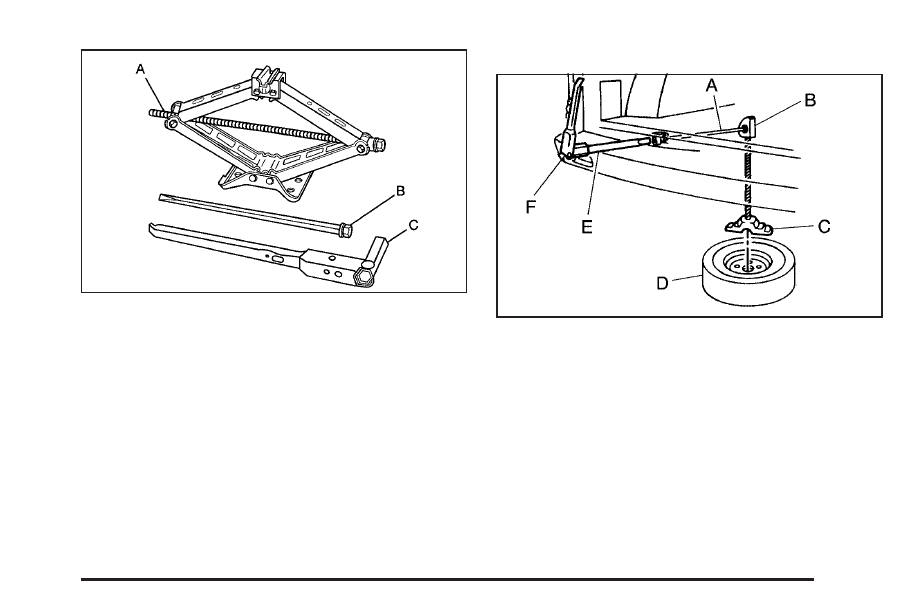 A
B
C

A
B
F
E
C
D