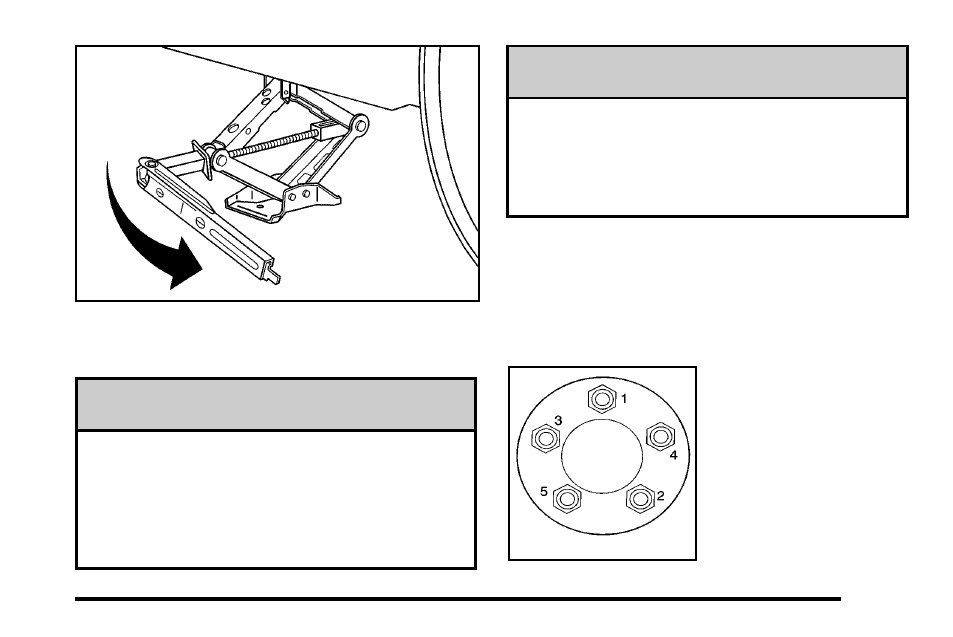 1
3
4
5
2