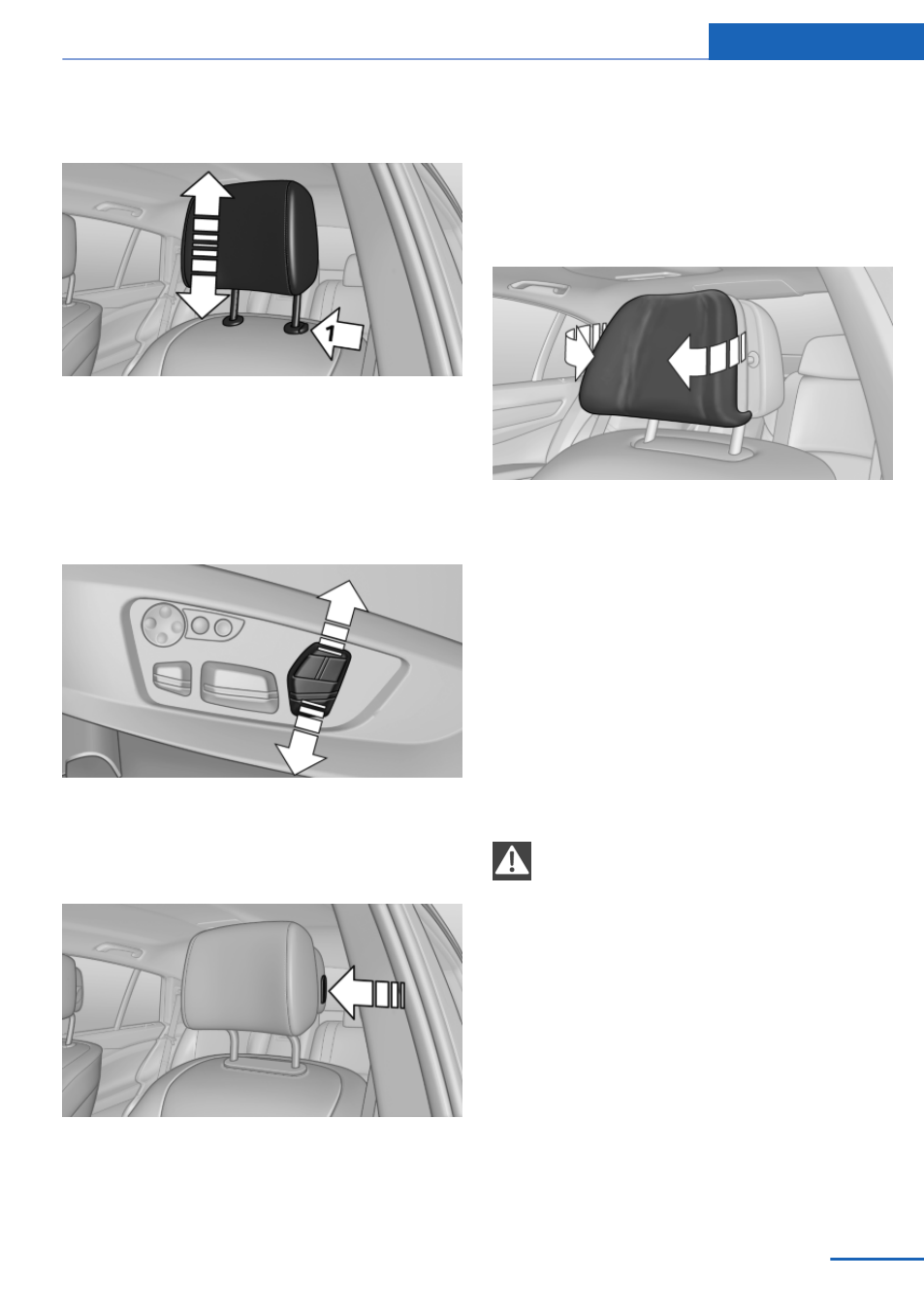 1