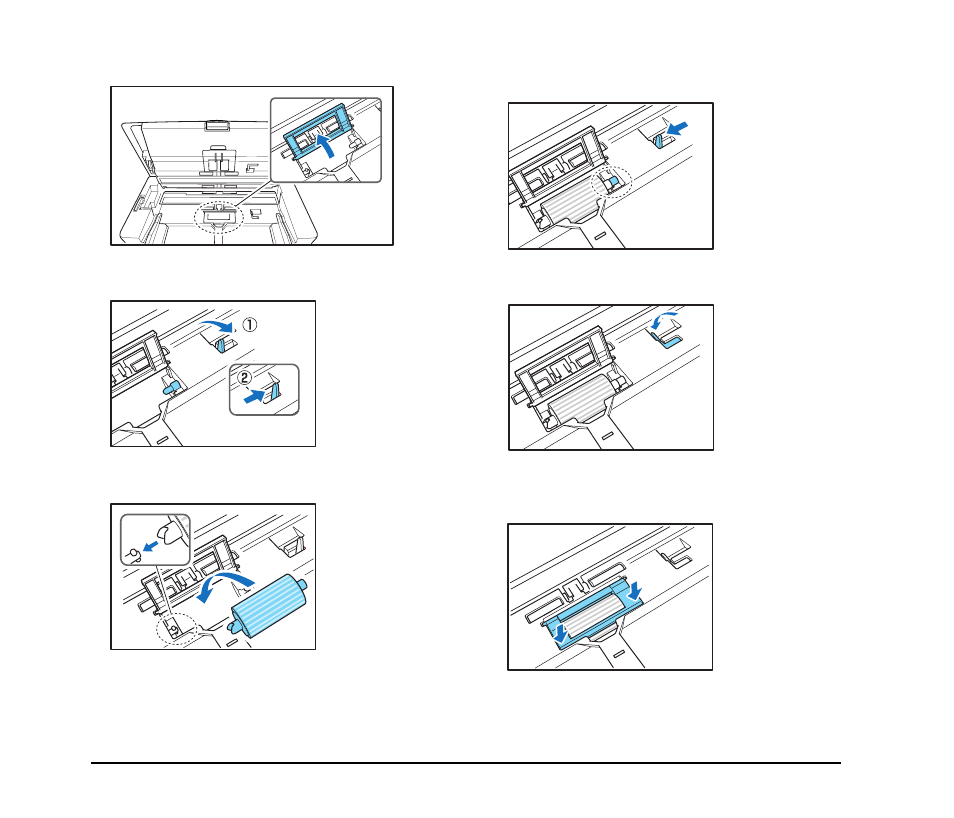 ①

②