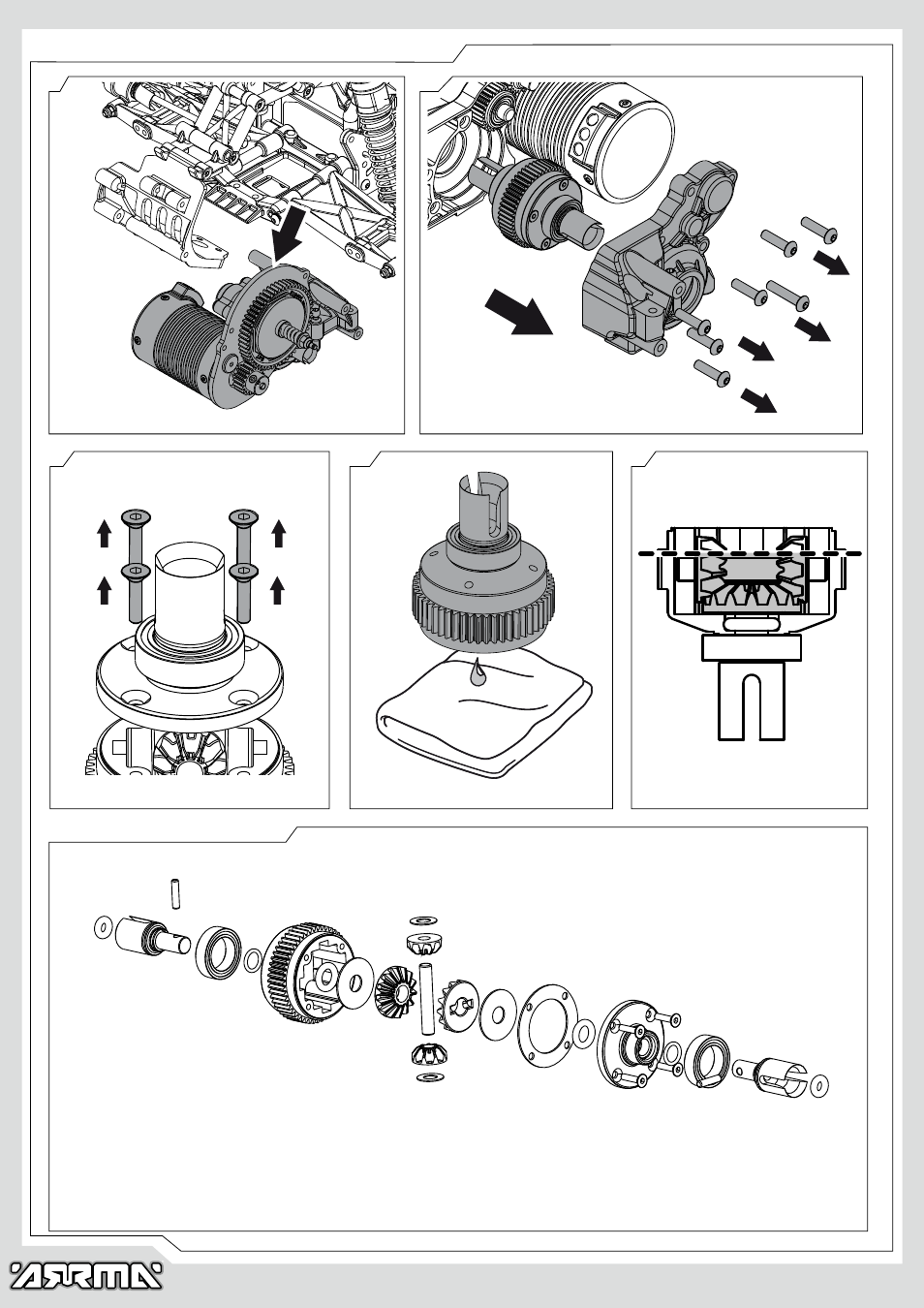 ARRMA