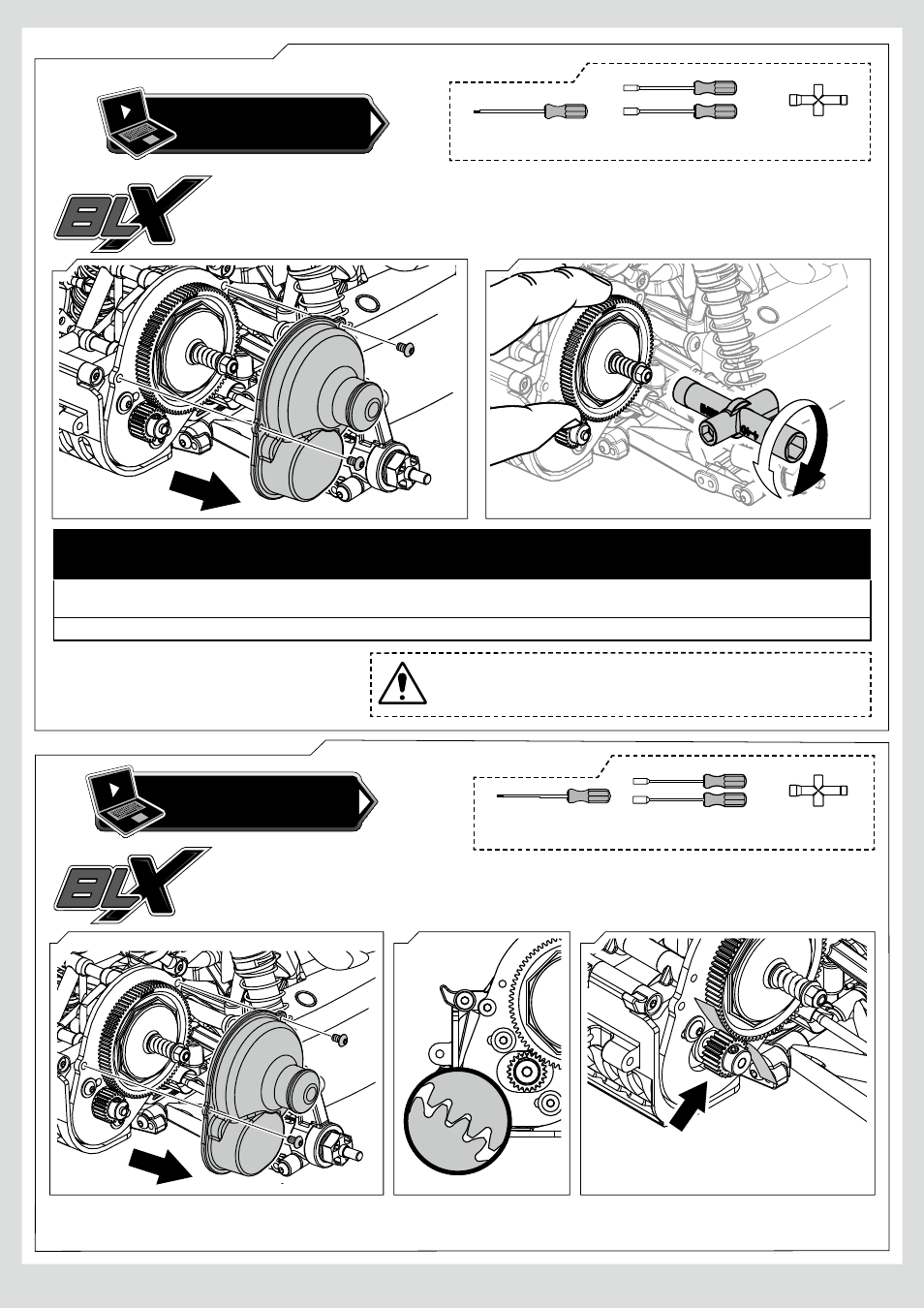 BLX

BLX