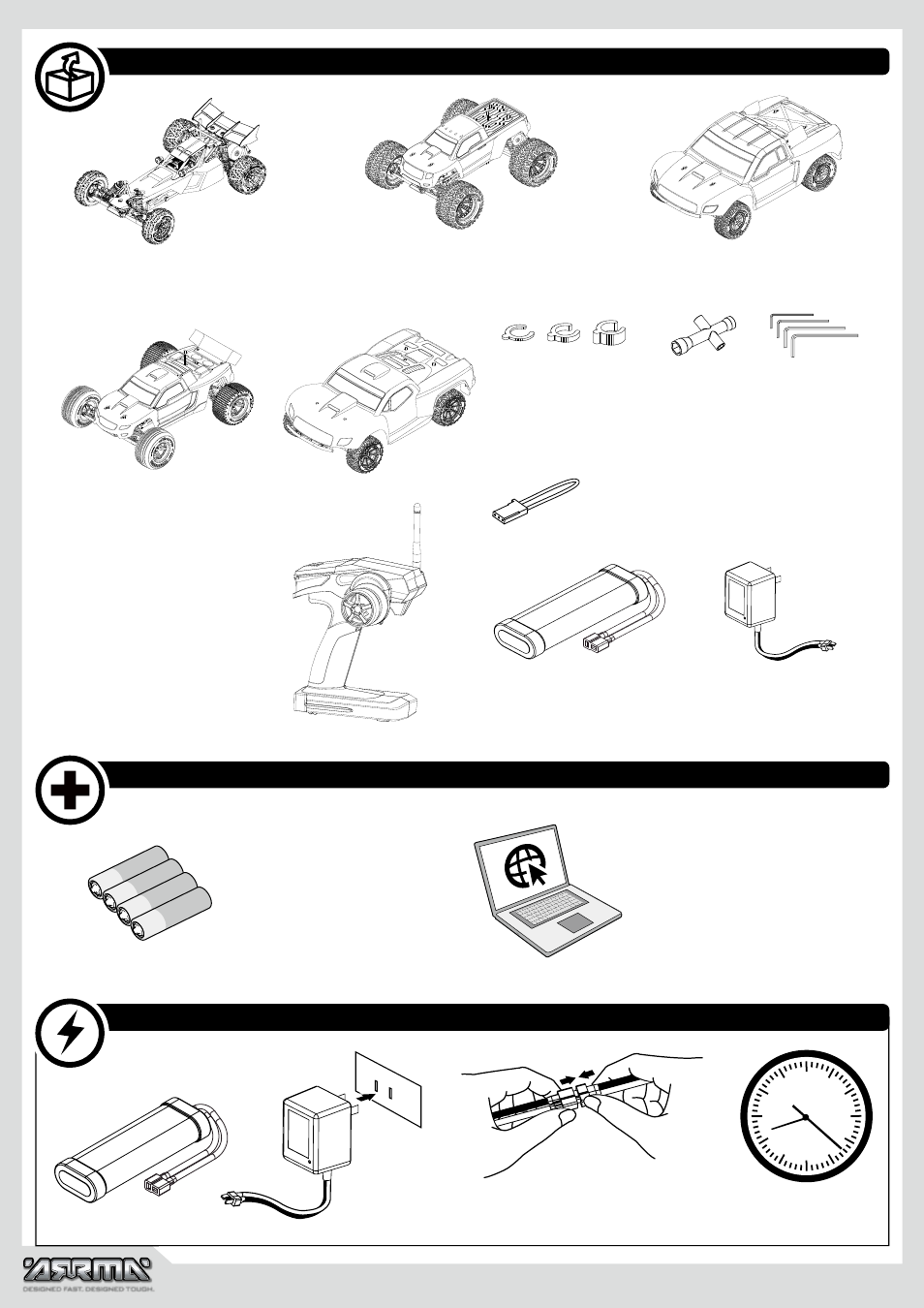 ARRMA
DESIGNED FAST. DESIGNED TOUGH.