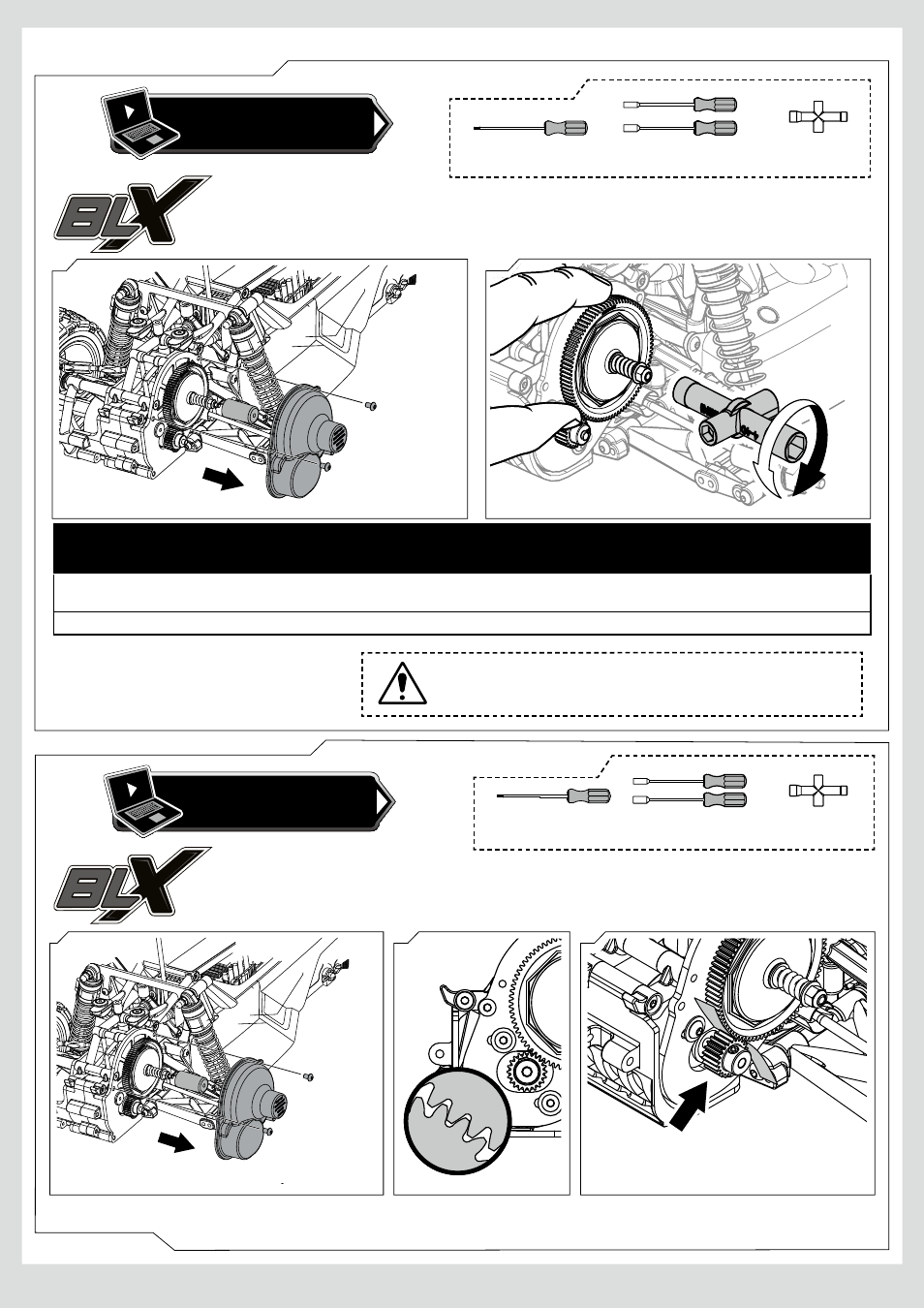 BLX

BLX