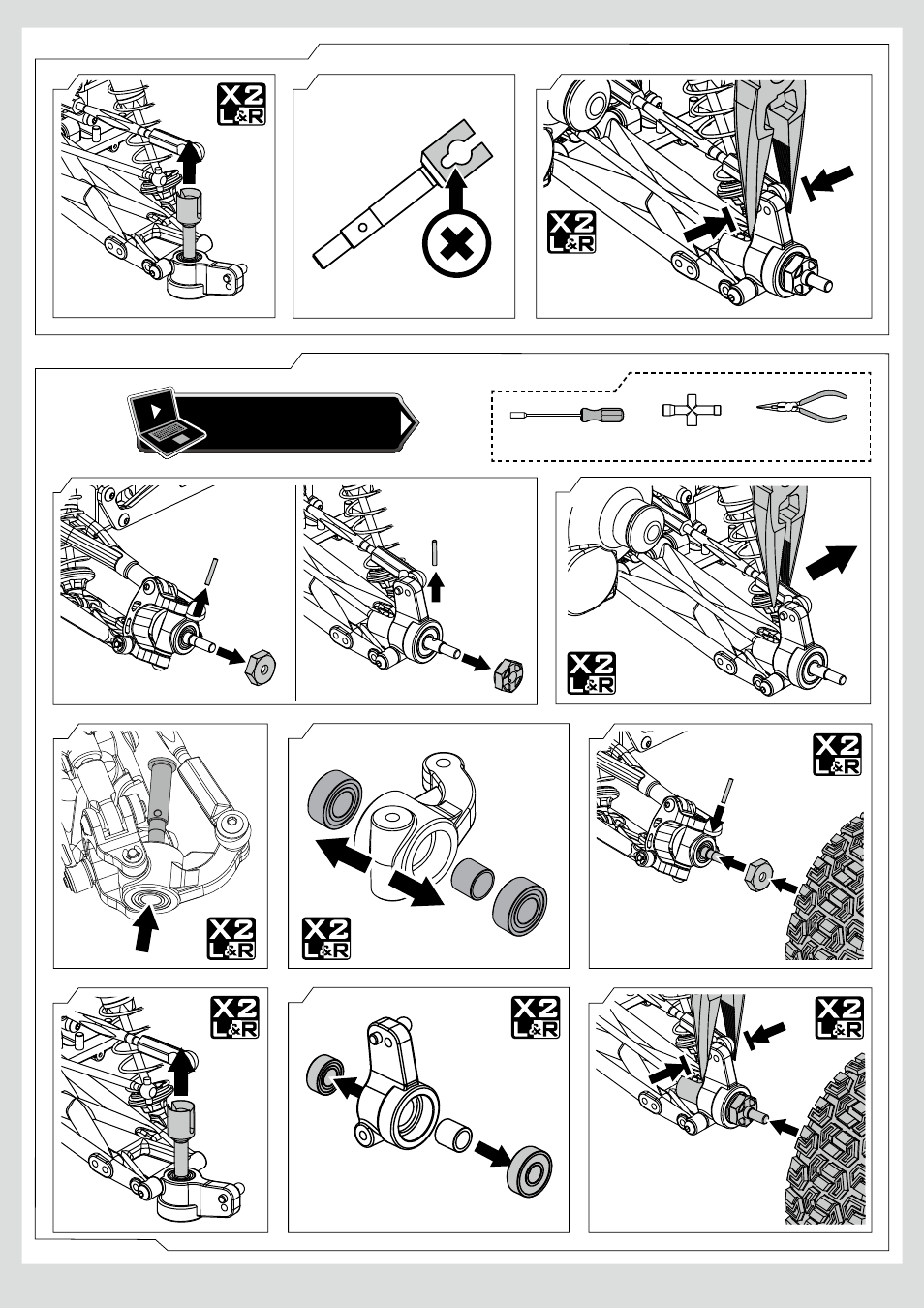 X2
L&R

X2
L&R

X2
L&R

X2
L&R

X2
L&R

X2
L&R

X2
L&R

X2
L&R

X2
L&R