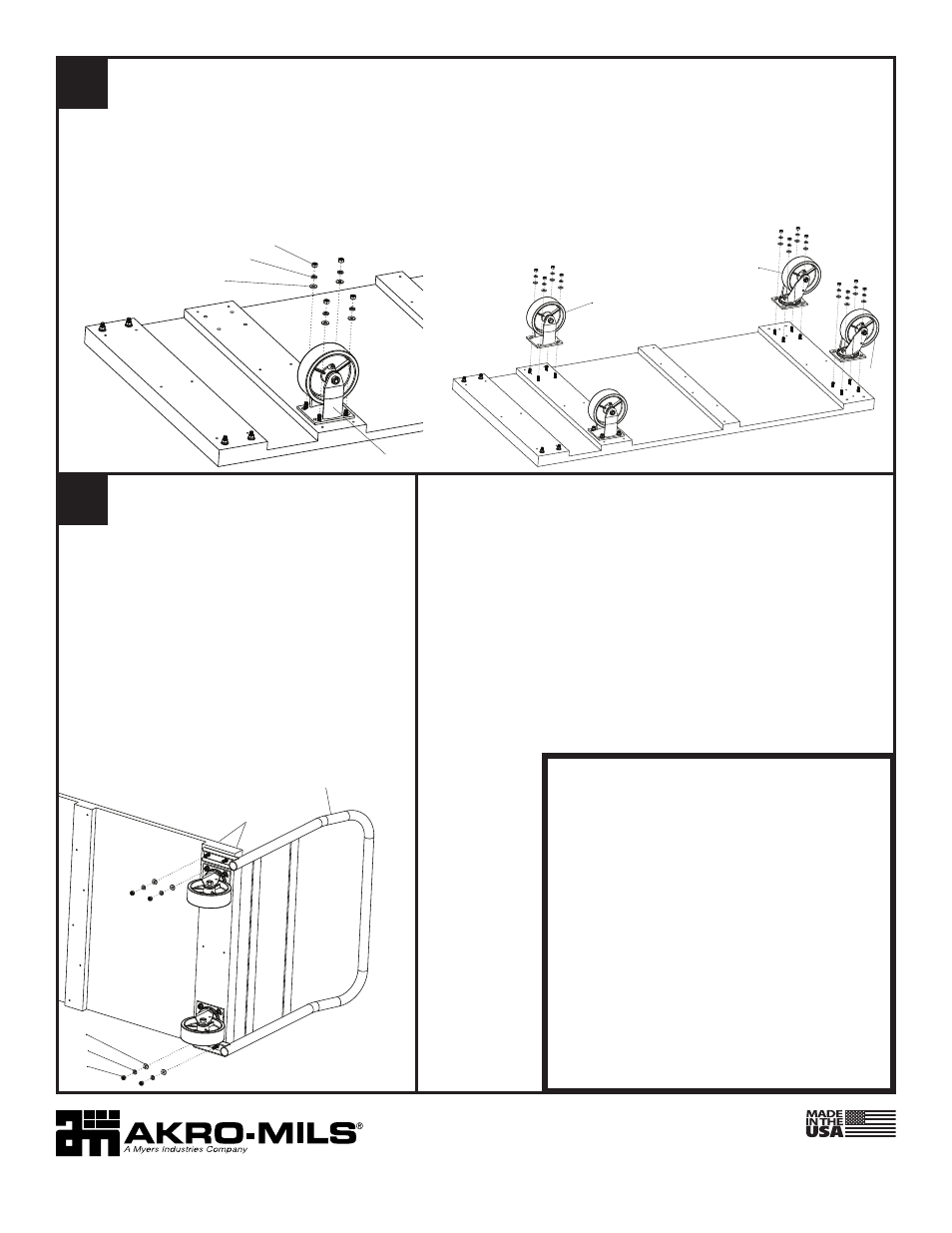 AKRO-MILS®
A Myers Industries Company

MADE IN THE USA