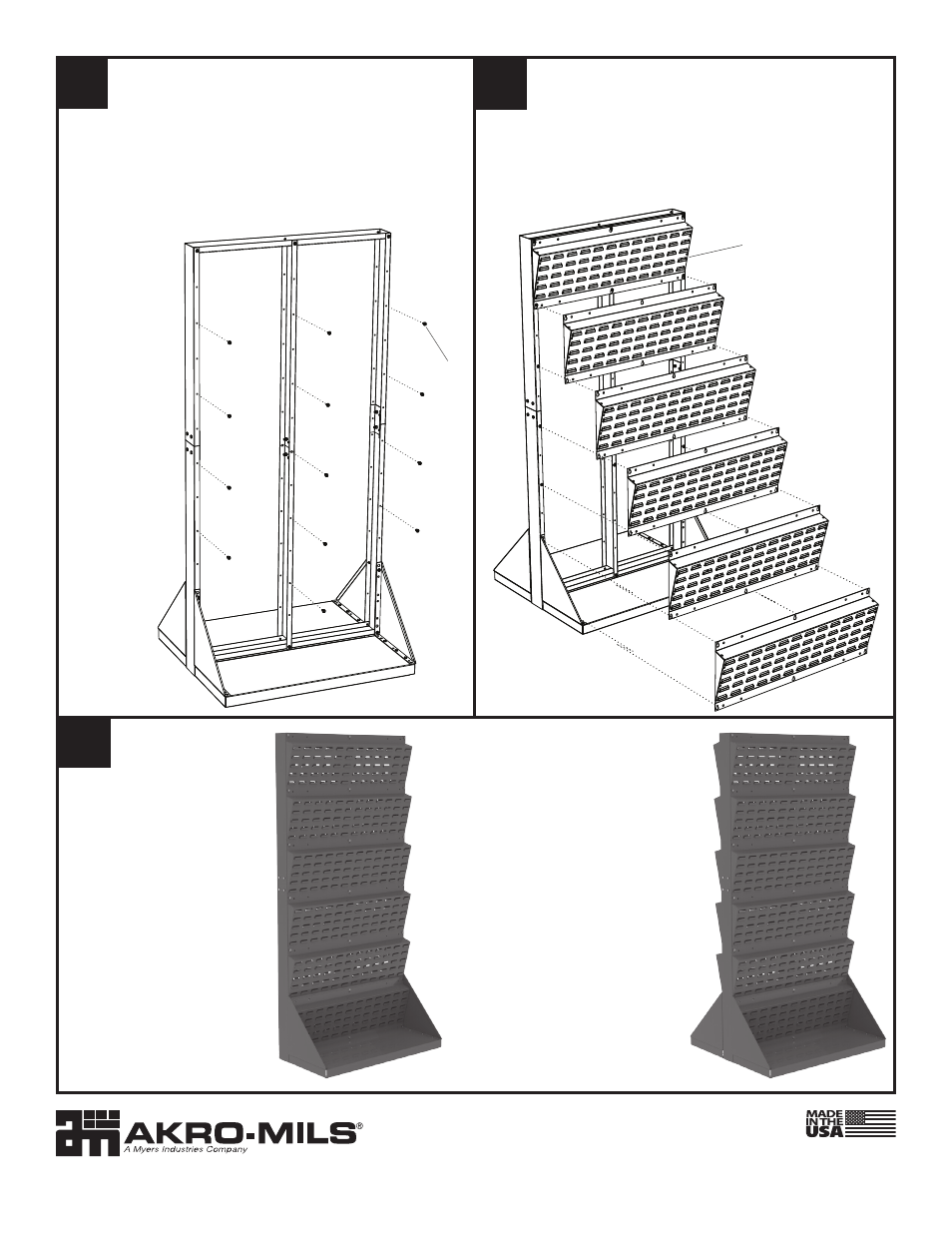 AKRO-MILS®
A Myers Industries Company

MADE IN THE USA