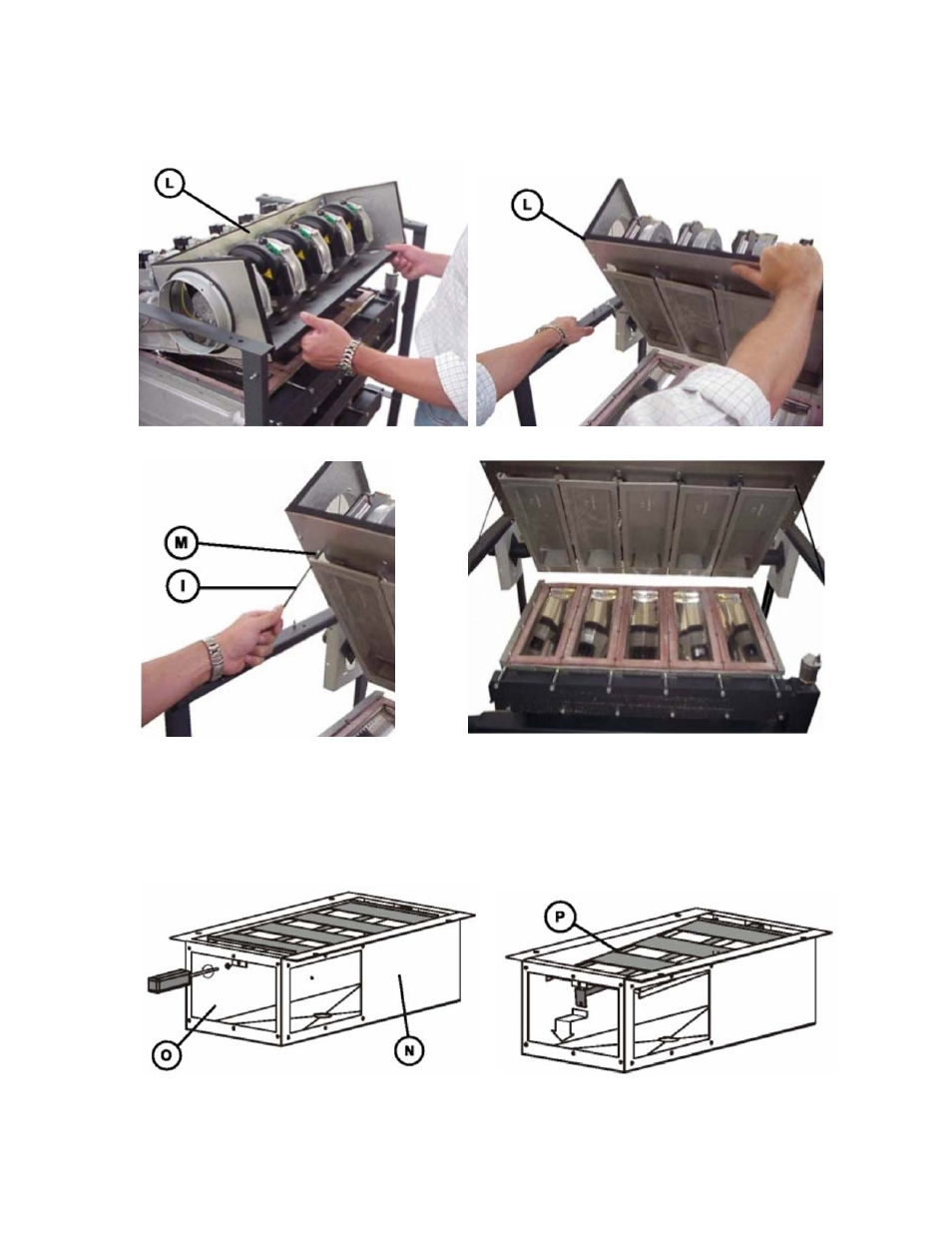 L

L

M

I

O

N

P