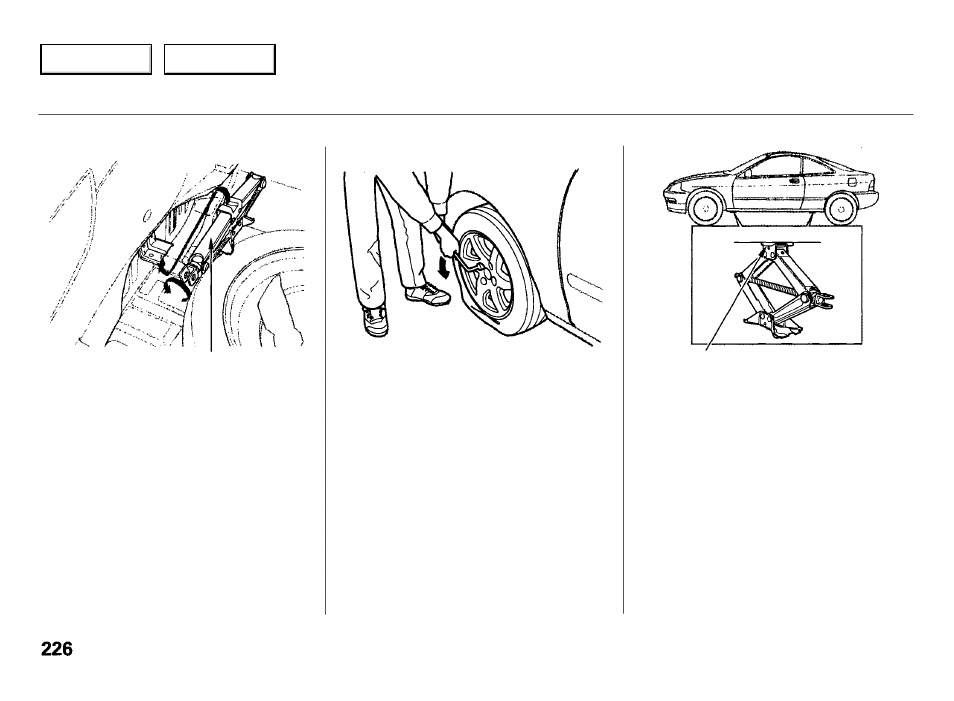 226