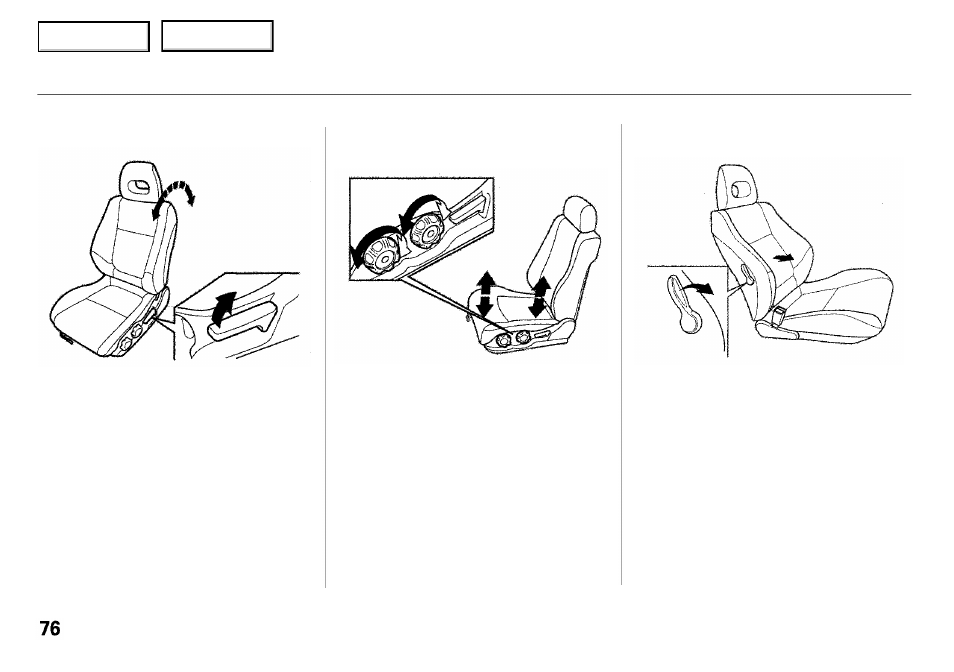 76