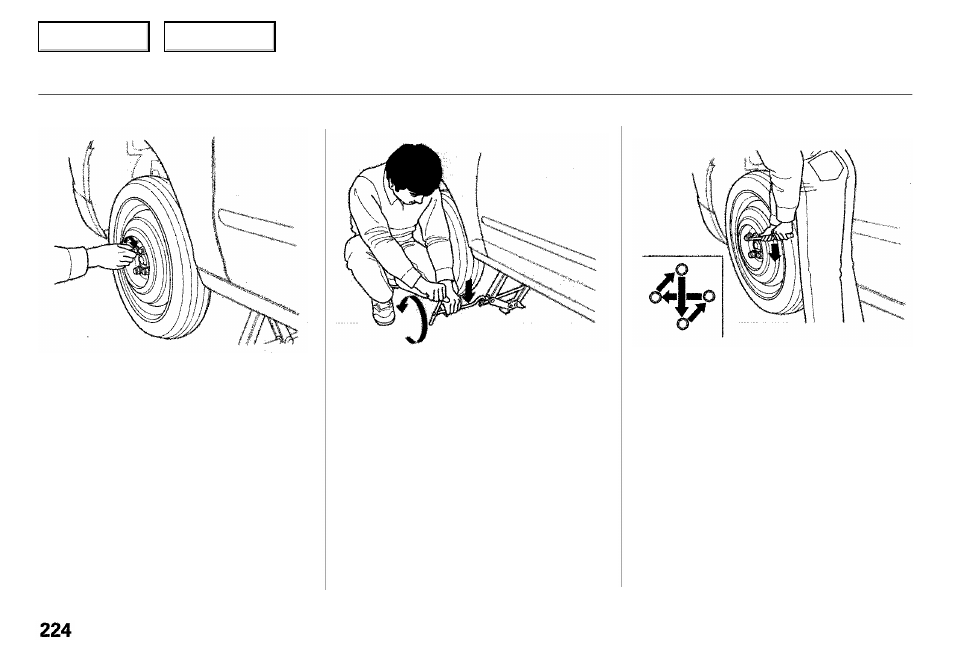 224