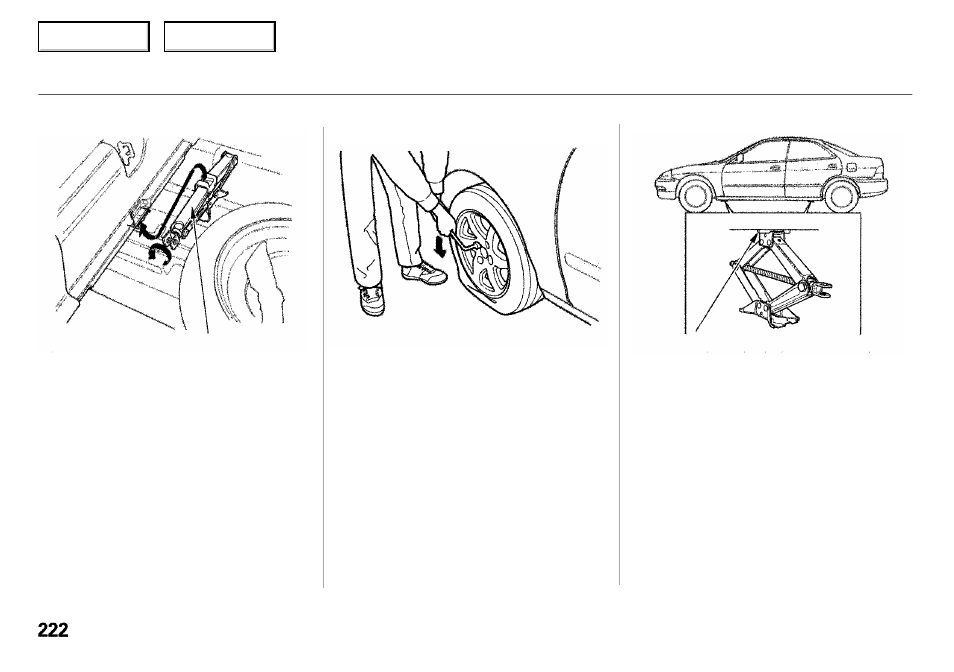 222