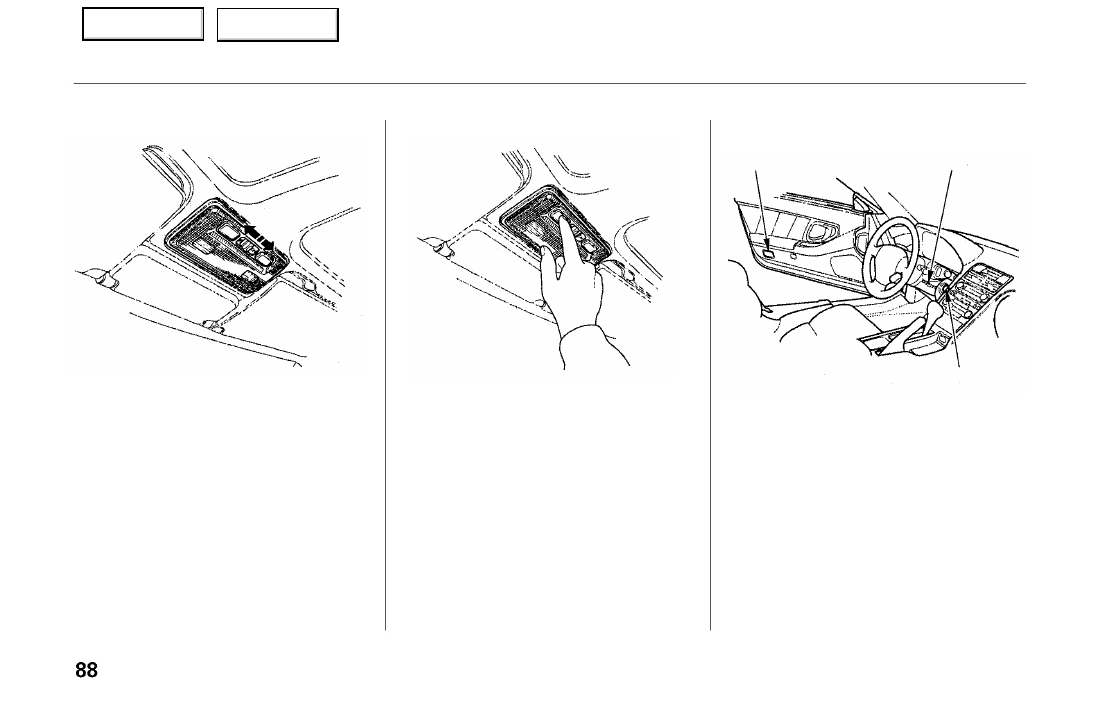 88