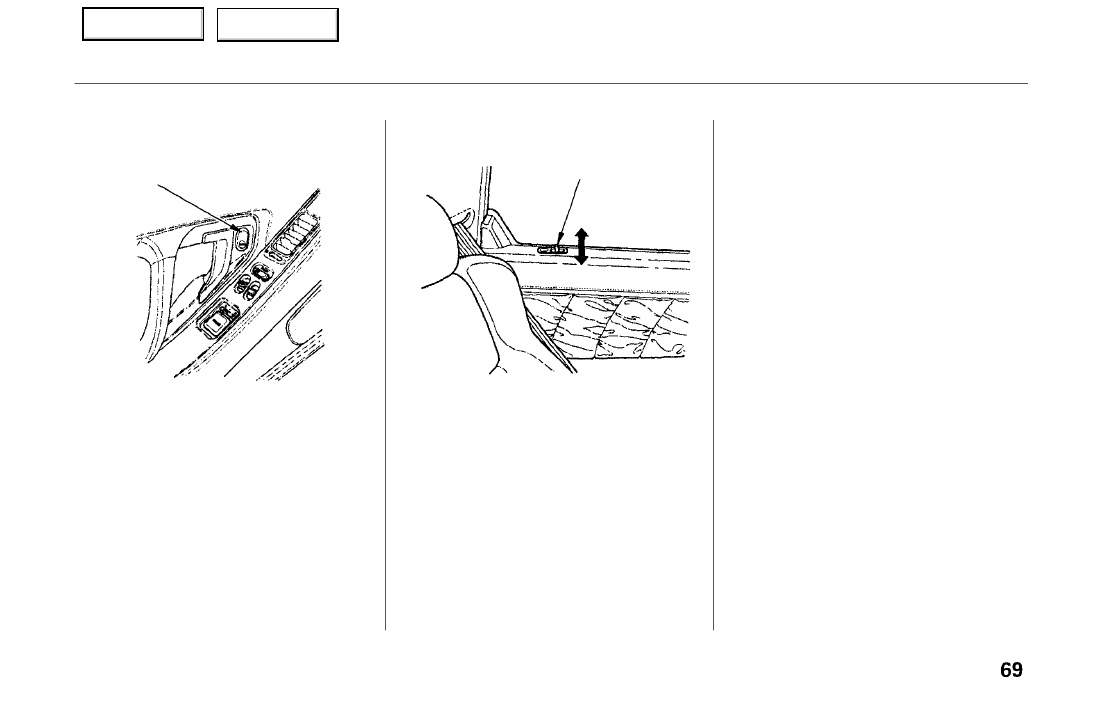 69