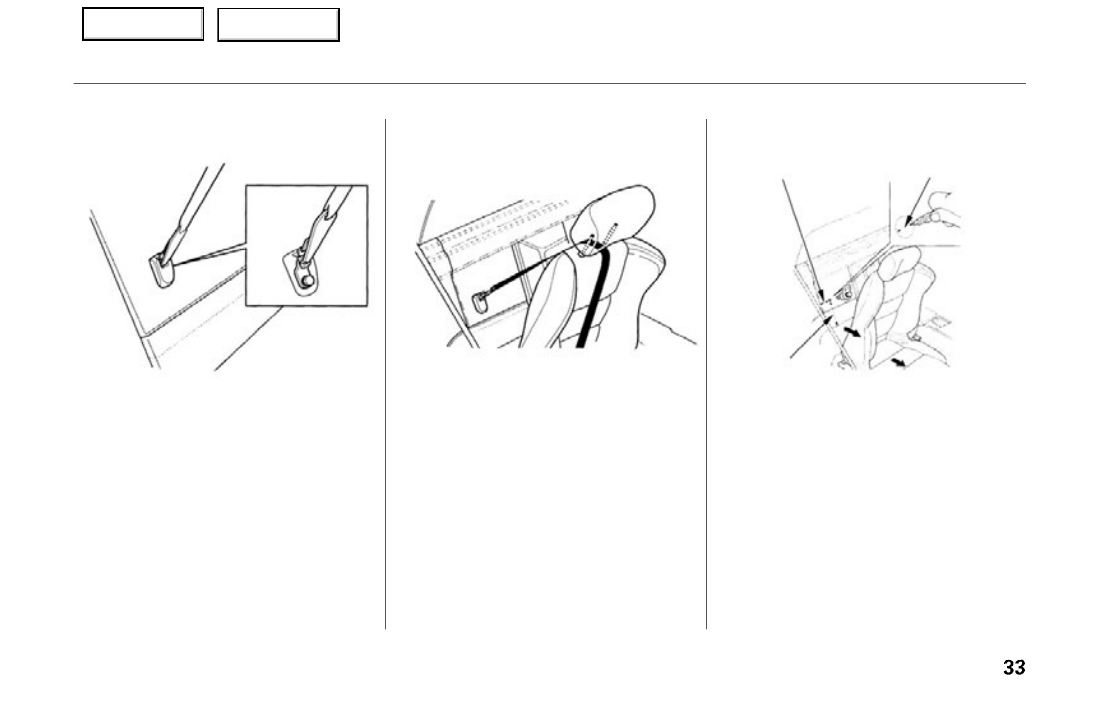 33