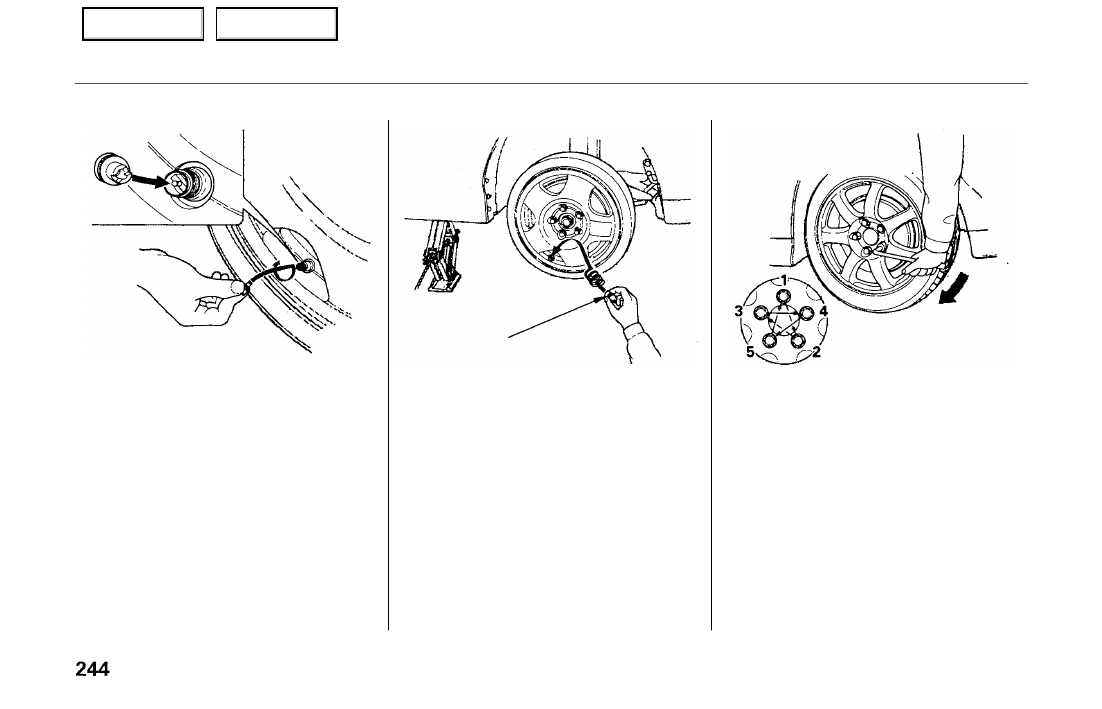 1
3
4
5
2

244