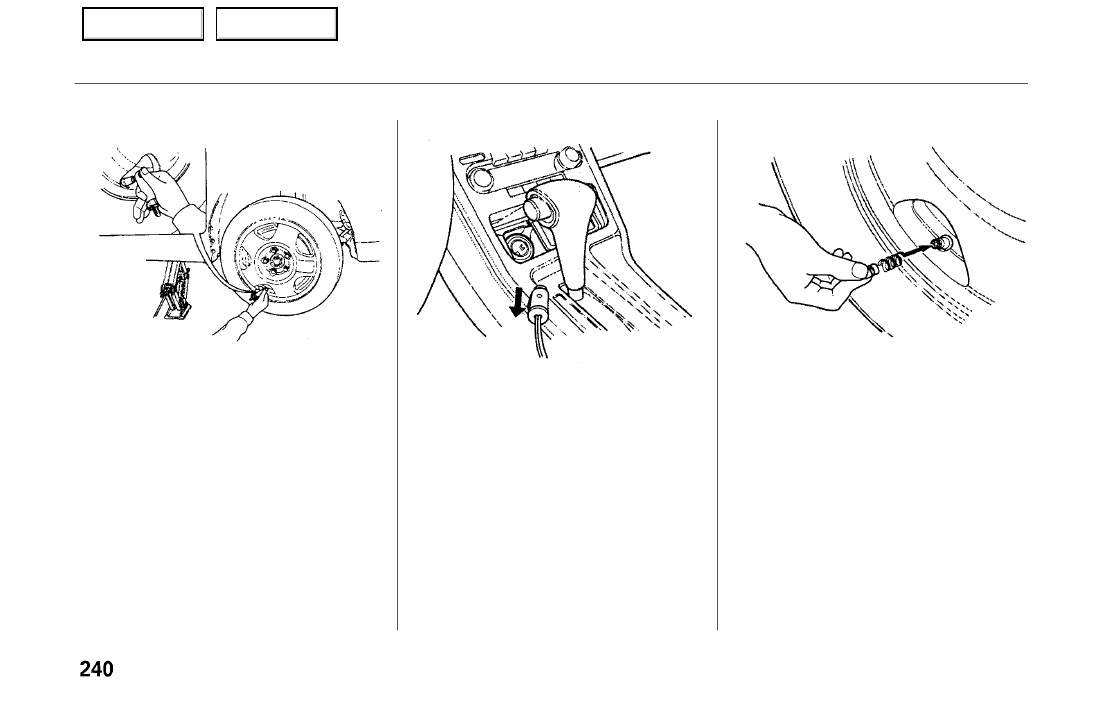 240