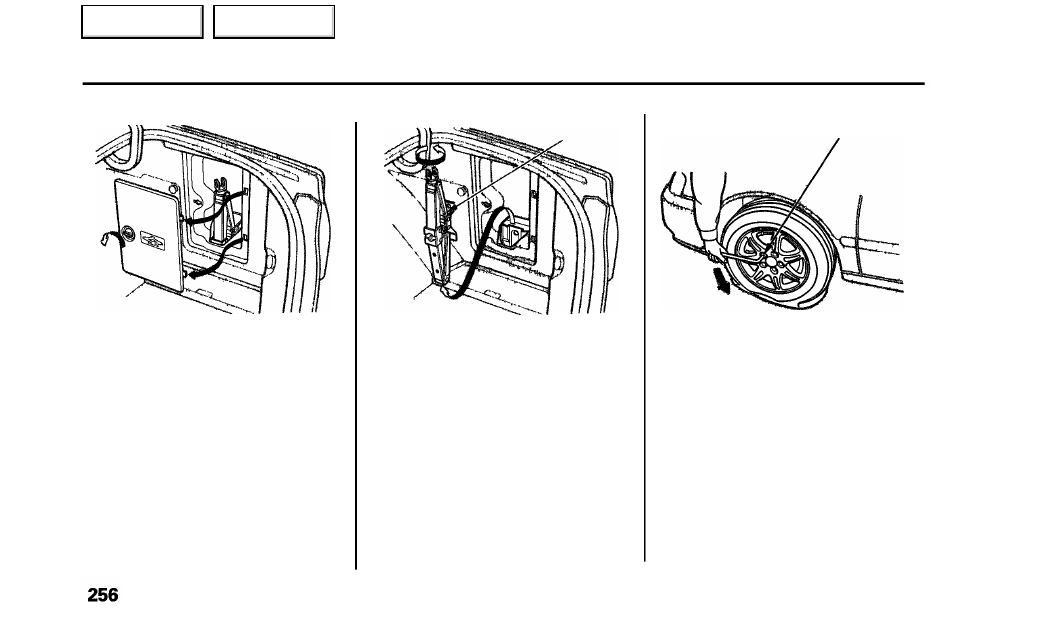 256