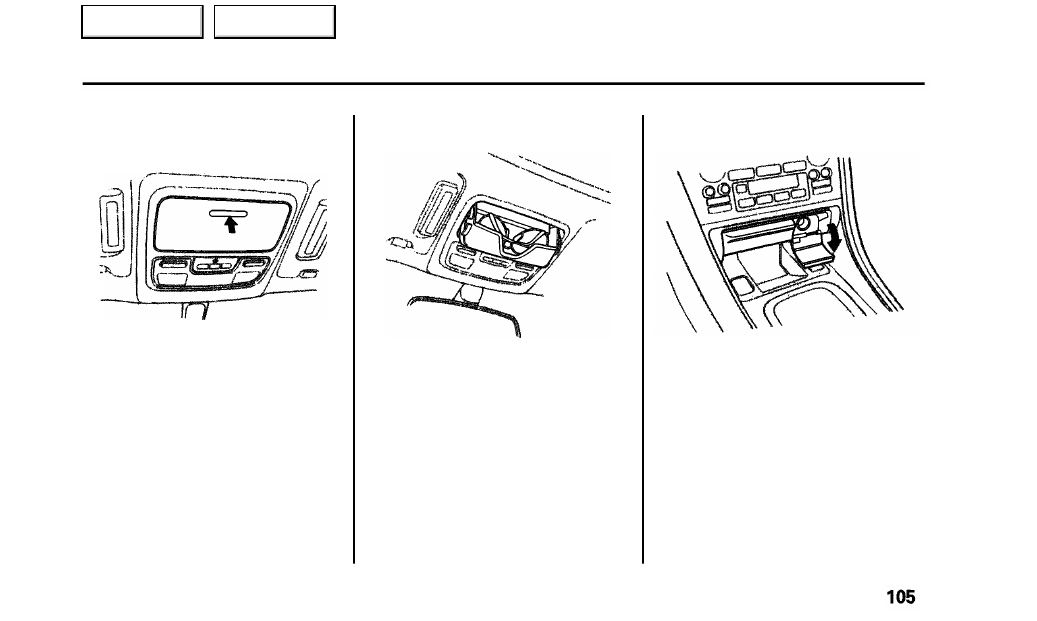 105