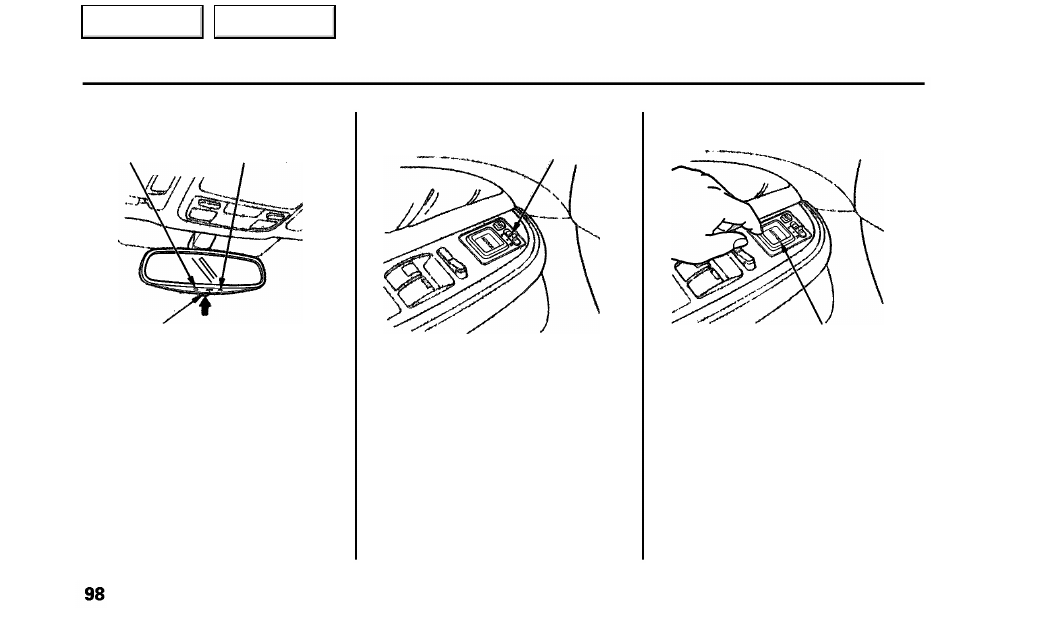 98