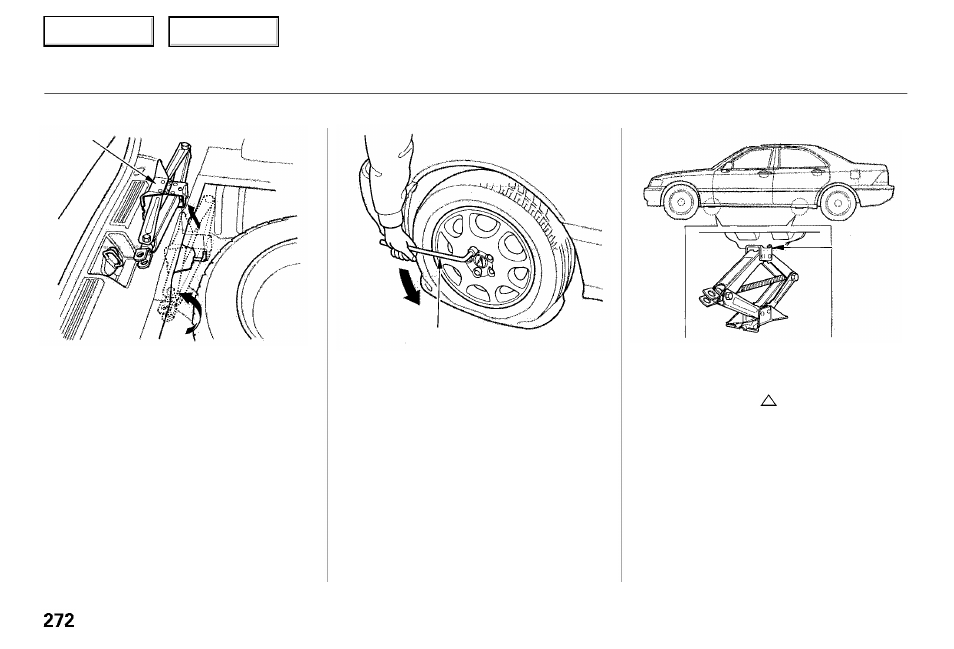 272