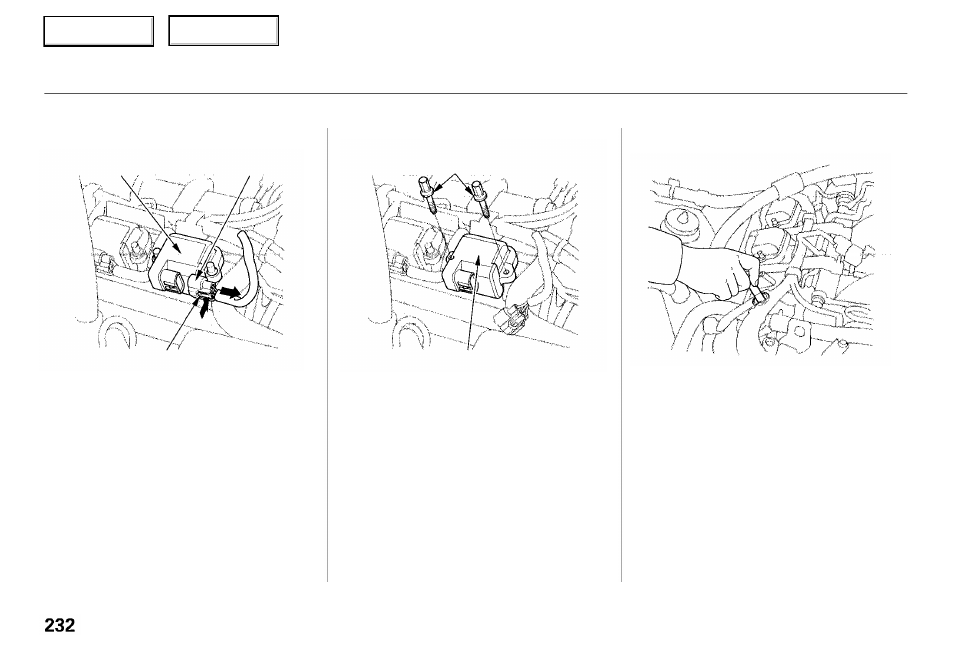 232