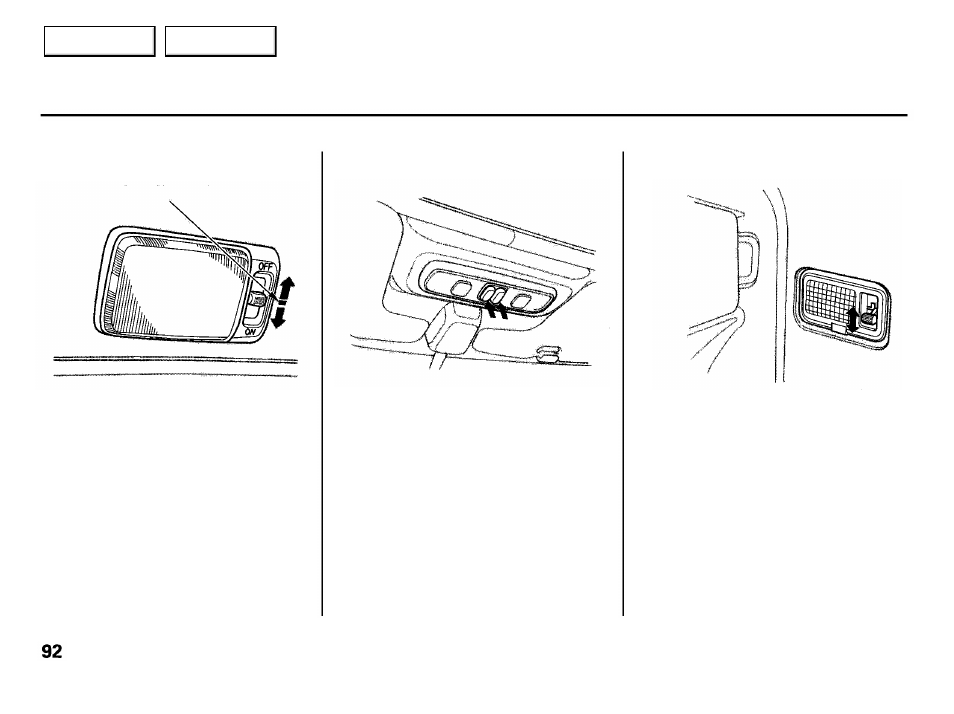 OFF

ON

92