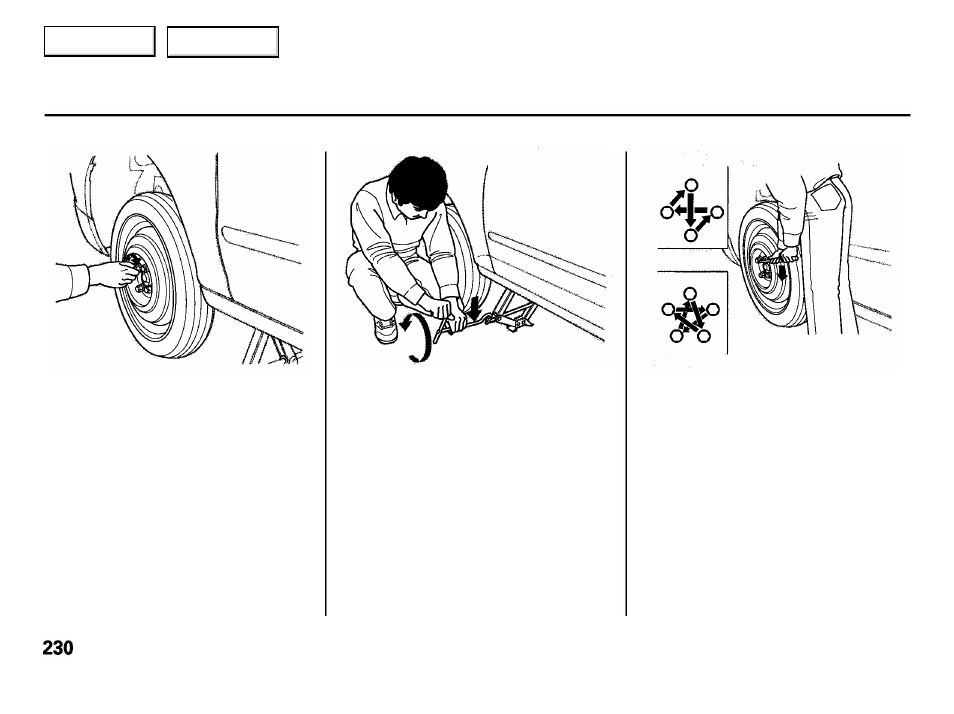 230