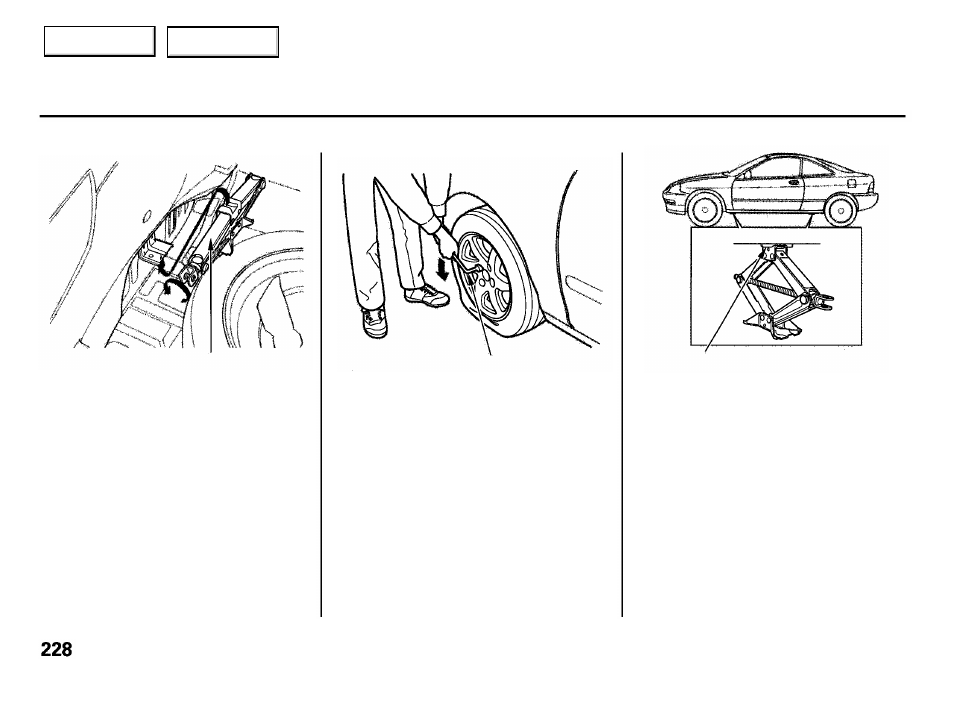 228