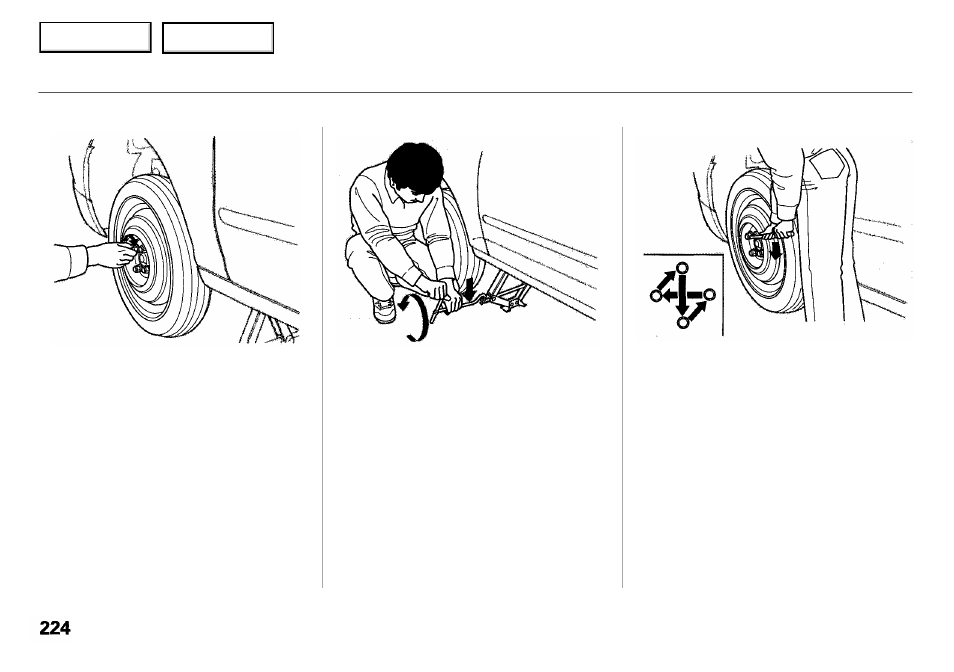 224