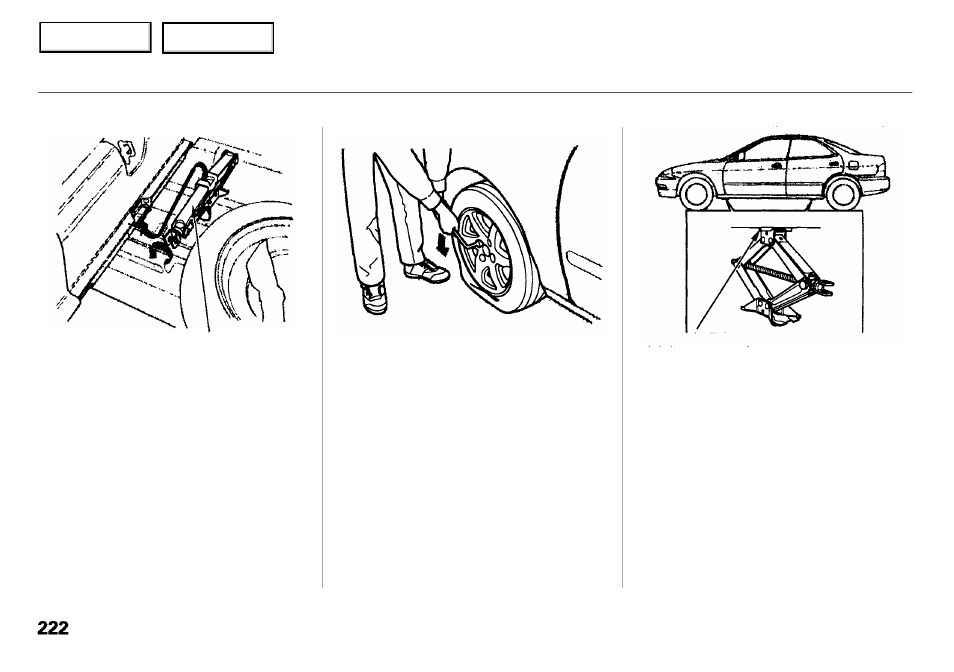 222