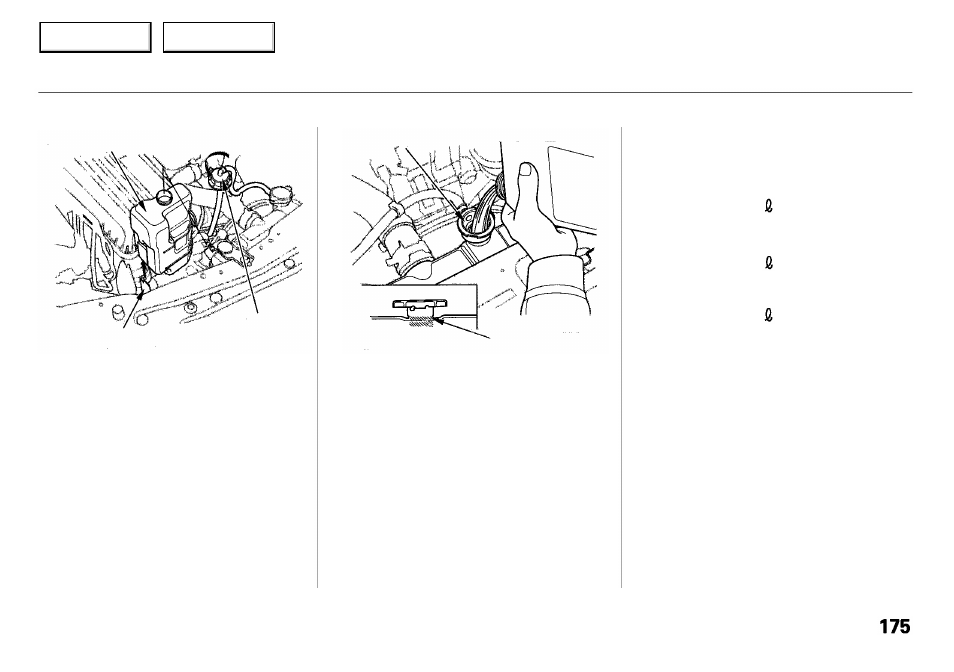 ℓ

ℓ

ℓ

175