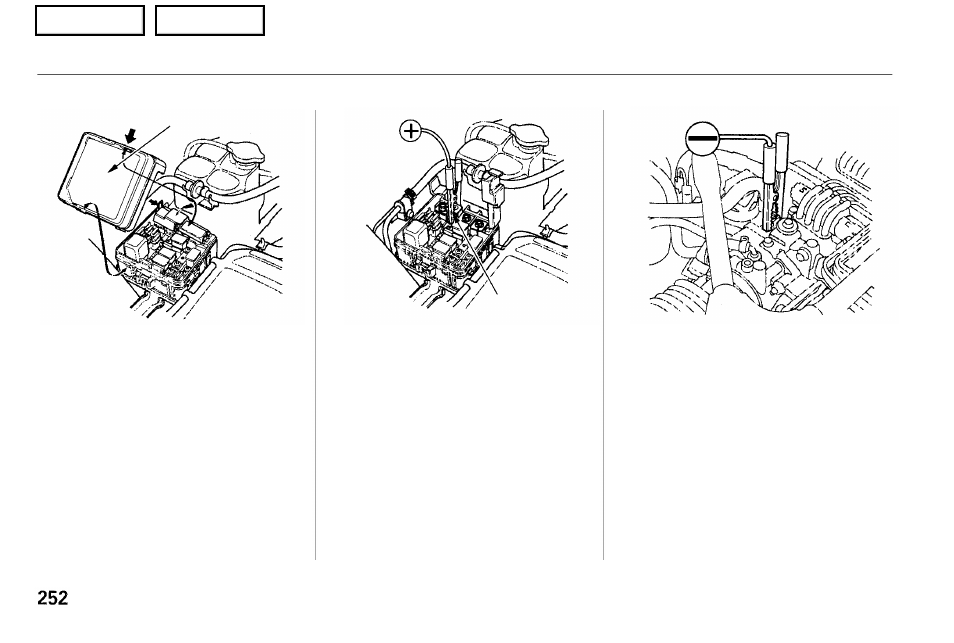 252