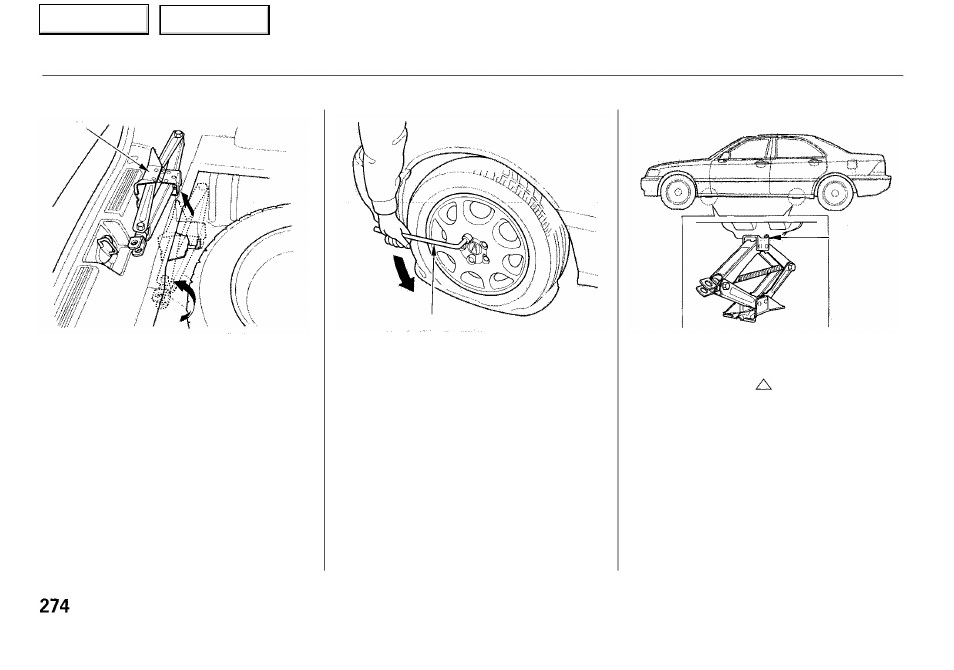 274